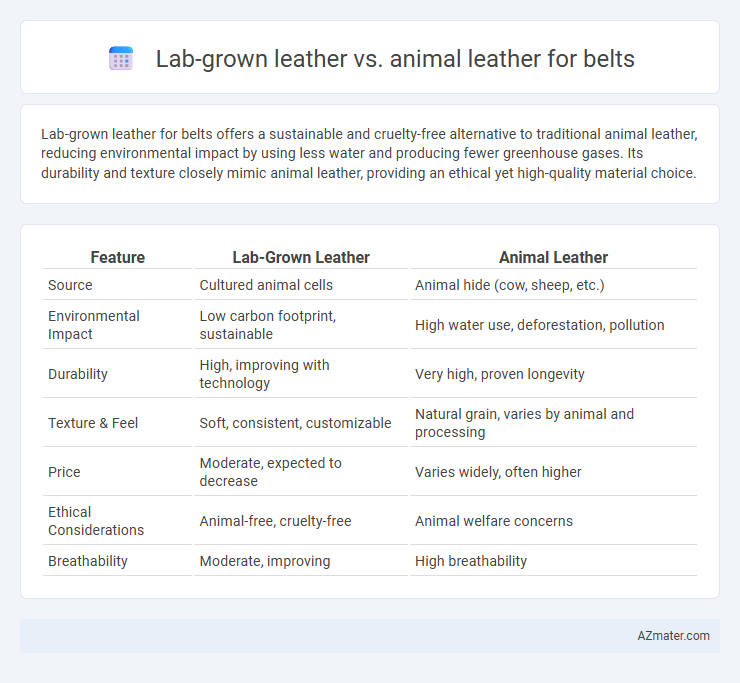 Lab-grown leather vs. animal leather for belts

Lab-grown leather for belts offers a sustainable and cruelty-free alternative to traditional animal leather, reducing environmental impact by using less water and producing fewer greenhouse gases. Its durability and texture closely mimic animal leather, providing an ethical yet high-quality material choice.

| Feature | Lab-Grown Leather | Animal Leather |
|---|---|---|
| Source | Cultured animal cells | Animal hide (cow, sheep, etc.) |
| Environmental Impact | Low carbon footprint, sustainable | High water use, deforestation, pollution |
| Durability | High, improving with technology | Very high, proven longevity |
| Texture & Feel | Soft, consistent, customizable | Natural grain, varies by animal and processing |
| Price | Moderate, expected to decrease | Varies widely, often higher |
| Ethical Considerations | Animal-free, cruelty-free | Animal welfare concerns |
| Breathability | Moderate, improving | High breathability |

AZmater.com