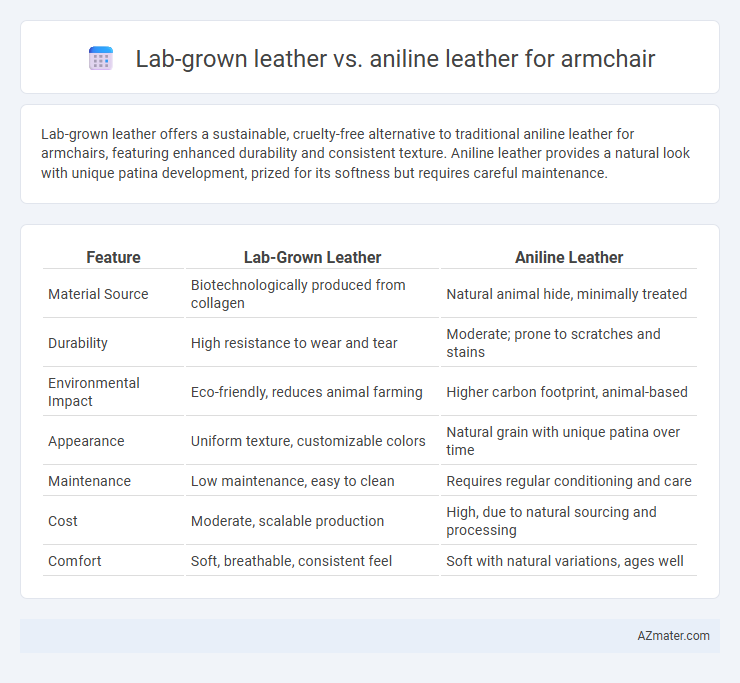 Lab-grown leather vs. aniline leather for armchair

Lab-grown leather offers a sustainable, cruelty-free alternative to traditional aniline leather for armchairs, featuring enhanced durability and consistent texture. Aniline leather provides a natural look with unique patina development, prized for its softness but requires careful maintenance.

| Feature | Lab-Grown Leather | Aniline Leather |
|---|---|---|
| Material Source | Biotechnologically produced from collagen | Natural animal hide, minimally treated |
| Durability | High resistance to wear and tear | Moderate; prone to scratches and stains |
| Environmental Impact | Eco-friendly, reduces animal farming | Higher carbon footprint, animal-based |
| Appearance | Uniform texture, customizable colors | Natural grain with unique patina over time |
| Maintenance | Low maintenance, easy to clean | Requires regular conditioning and care |
| Cost | Moderate, scalable production | High, due to natural sourcing and processing |
| Comfort | Soft, breathable, consistent feel | Soft with natural variations, ages well |

AZmater.com