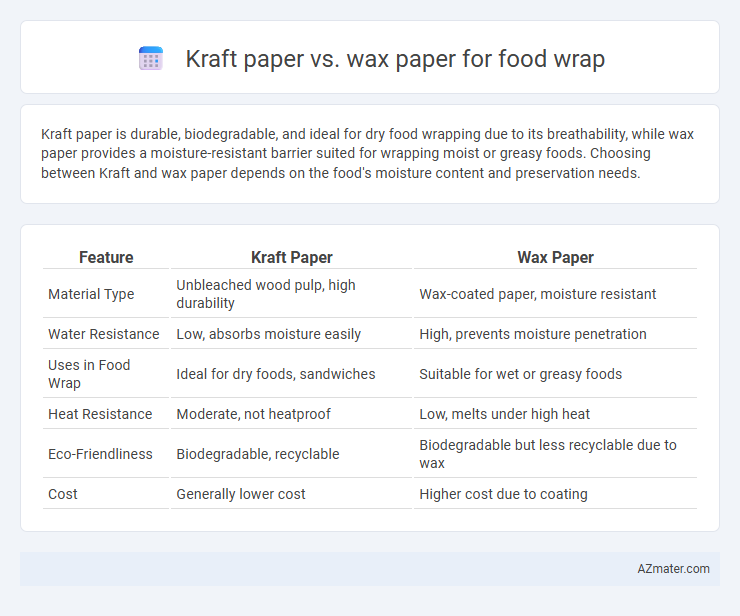 Kraft paper vs. wax paper for food wrap

Kraft paper is durable, biodegradable, and ideal for dry food wrapping due to its breathability, while wax paper provides a moisture-resistant barrier suited for wrapping moist or greasy foods. Choosing between Kraft and wax paper depends on the food's moisture content and preservation needs.

| Feature | Kraft Paper | Wax Paper |
|---|---|---|
| Material Type | Unbleached wood pulp, high durability | Wax-coated paper, moisture resistant |
| Water Resistance | Low, absorbs moisture easily | High, prevents moisture penetration |
| Uses in Food Wrap | Ideal for dry foods, sandwiches | Suitable for wet or greasy foods |
| Heat Resistance | Moderate, not heatproof | Low, melts under high heat |
| Eco-Friendliness | Biodegradable, recyclable | Biodegradable but less recyclable due to wax |
| Cost | Generally lower cost | Higher cost due to coating |

AZmater.com