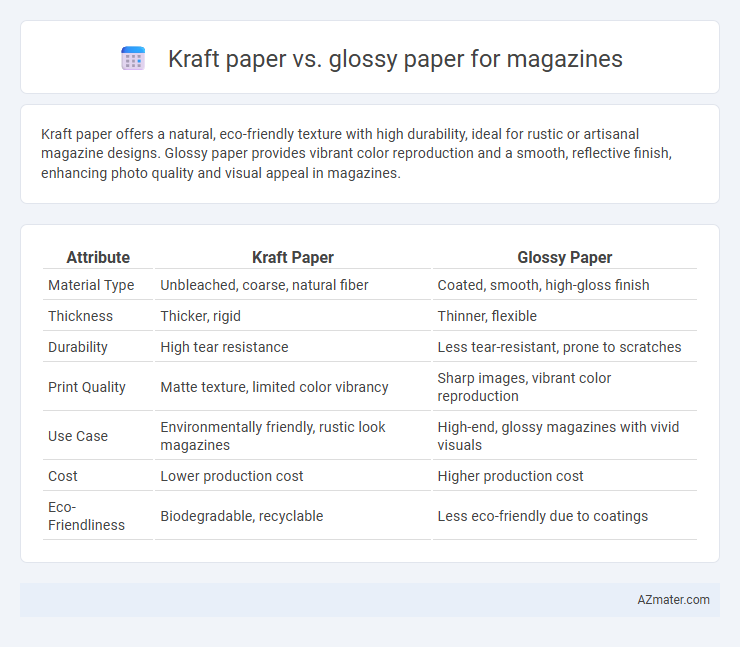 Kraft paper vs. glossy paper for magazines

Kraft paper offers a natural, eco-friendly texture with high durability, ideal for rustic or artisanal magazine designs. Glossy paper provides vibrant color reproduction and a smooth, reflective finish, enhancing photo quality and visual appeal in magazines.

| Attribute | Kraft Paper | Glossy Paper |
|---|---|---|
| Material Type | Unbleached, coarse, natural fiber | Coated, smooth, high-gloss finish |
| Thickness | Thicker, rigid | Thinner, flexible |
| Durability | High tear resistance | Less tear-resistant, prone to scratches |
| Print Quality | Matte texture, limited color vibrancy | Sharp images, vibrant color reproduction |
| Use Case | Environmentally friendly, rustic look magazines | High-end, glossy magazines with vivid visuals |
| Cost | Lower production cost | Higher production cost |
| Eco-Friendliness | Biodegradable, recyclable | Less eco-friendly due to coatings |

AZmater.com