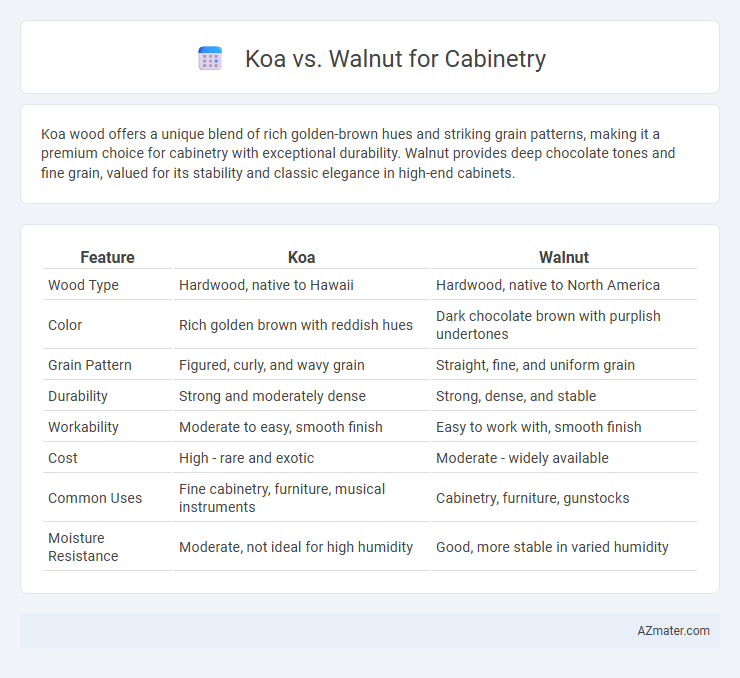 Koa vs. Walnut for Cabinetry

Koa wood offers a unique blend of rich golden-brown hues and striking grain patterns, making it a premium choice for cabinetry with exceptional durability. Walnut provides deep chocolate tones and fine grain, valued for its stability and classic elegance in high-end cabinets.

| Feature | Koa | Walnut |
|---|---|---|
| Wood Type | Hardwood, native to Hawaii | Hardwood, native to North America |
| Color | Rich golden brown with reddish hues | Dark chocolate brown with purplish undertones |
| Grain Pattern | Figured, curly, and wavy grain | Straight, fine, and uniform grain |
| Durability | Strong and moderately dense | Strong, dense, and stable |
| Workability | Moderate to easy, smooth finish | Easy to work with, smooth finish |
| Cost | High - rare and exotic | Moderate - widely available |
| Common Uses | Fine cabinetry, furniture, musical instruments | Cabinetry, furniture, gunstocks |
| Moisture Resistance | Moderate, not ideal for high humidity | Good, more stable in varied humidity |

AZmater.com