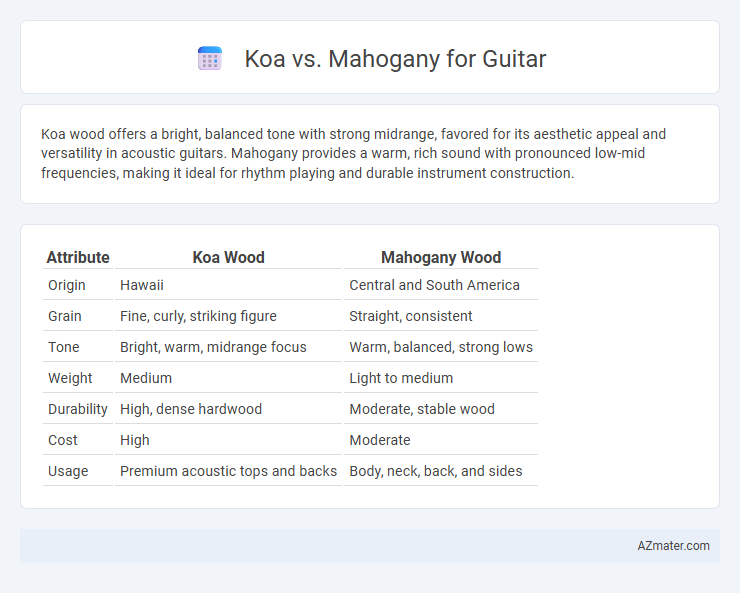 Koa vs. Mahogany for Guitar

Koa wood offers a bright, balanced tone with strong midrange, favored for its aesthetic appeal and versatility in acoustic guitars. Mahogany provides a warm, rich sound with pronounced low-mid frequencies, making it ideal for rhythm playing and durable instrument construction.

| Attribute | Koa Wood | Mahogany Wood |
|---|---|---|
| Origin | Hawaii | Central and South America |
| Grain | Fine, curly, striking figure | Straight, consistent |
| Tone | Bright, warm, midrange focus | Warm, balanced, strong lows |
| Weight | Medium | Light to medium |
| Durability | High, dense hardwood | Moderate, stable wood |
| Cost | High | Moderate |
| Usage | Premium acoustic tops and backs | Body, neck, back, and sides |

AZmater.com