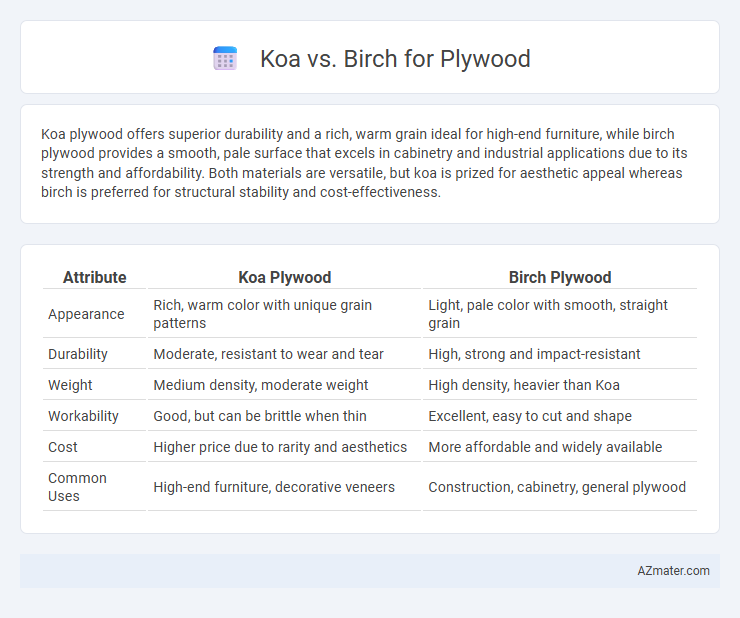 Koa vs. Birch for Plywood

Koa plywood offers superior durability and a rich, warm grain ideal for high-end furniture, while birch plywood provides a smooth, pale surface that excels in cabinetry and industrial applications due to its strength and affordability. Both materials are versatile, but koa is prized for aesthetic appeal whereas birch is preferred for structural stability and cost-effectiveness.

| Attribute | Koa Plywood | Birch Plywood |
|---|---|---|
| Appearance | Rich, warm color with unique grain patterns | Light, pale color with smooth, straight grain |
| Durability | Moderate, resistant to wear and tear | High, strong and impact-resistant |
| Weight | Medium density, moderate weight | High density, heavier than Koa |
| Workability | Good, but can be brittle when thin | Excellent, easy to cut and shape |
| Cost | Higher price due to rarity and aesthetics | More affordable and widely available |
| Common Uses | High-end furniture, decorative veneers | Construction, cabinetry, general plywood |

AZmater.com