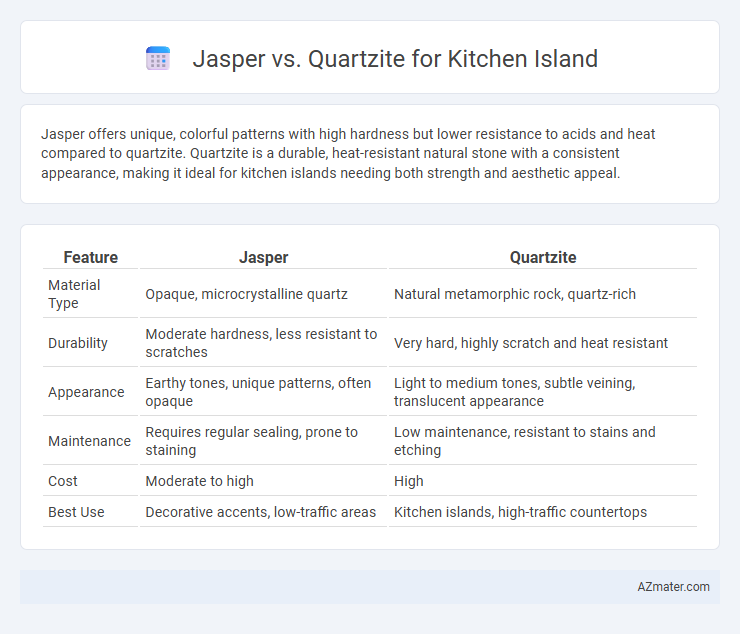 Jasper vs. Quartzite for Kitchen Island

Jasper offers unique, colorful patterns with high hardness but lower resistance to acids and heat compared to quartzite. Quartzite is a durable, heat-resistant natural stone with a consistent appearance, making it ideal for kitchen islands needing both strength and aesthetic appeal.

| Feature | Jasper | Quartzite |
|---|---|---|
| Material Type | Opaque, microcrystalline quartz | Natural metamorphic rock, quartz-rich |
| Durability | Moderate hardness, less resistant to scratches | Very hard, highly scratch and heat resistant |
| Appearance | Earthy tones, unique patterns, often opaque | Light to medium tones, subtle veining, translucent appearance |
| Maintenance | Requires regular sealing, prone to staining | Low maintenance, resistant to stains and etching |
| Cost | Moderate to high | High |
| Best Use | Decorative accents, low-traffic areas | Kitchen islands, high-traffic countertops |

AZmater.com