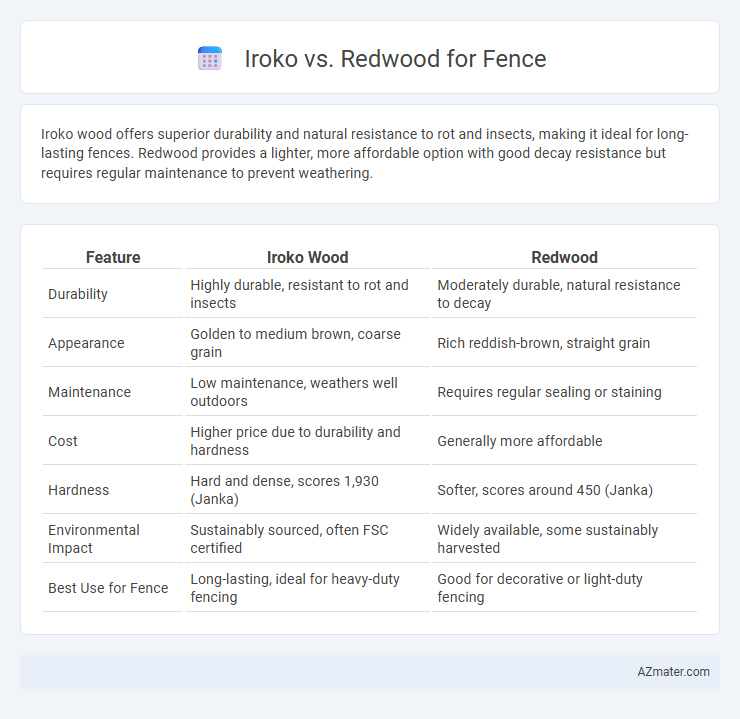 Iroko vs. Redwood for Fence

Iroko wood offers superior durability and natural resistance to rot and insects, making it ideal for long-lasting fences. Redwood provides a lighter, more affordable option with good decay resistance but requires regular maintenance to prevent weathering.

| Feature | Iroko Wood | Redwood |
|---|---|---|
| Durability | Highly durable, resistant to rot and insects | Moderately durable, natural resistance to decay |
| Appearance | Golden to medium brown, coarse grain | Rich reddish-brown, straight grain |
| Maintenance | Low maintenance, weathers well outdoors | Requires regular sealing or staining |
| Cost | Higher price due to durability and hardness | Generally more affordable |
| Hardness | Hard and dense, scores 1,930 (Janka) | Softer, scores around 450 (Janka) |
| Environmental Impact | Sustainably sourced, often FSC certified | Widely available, some sustainably harvested |
| Best Use for Fence | Long-lasting, ideal for heavy-duty fencing | Good for decorative or light-duty fencing |

AZmater.com