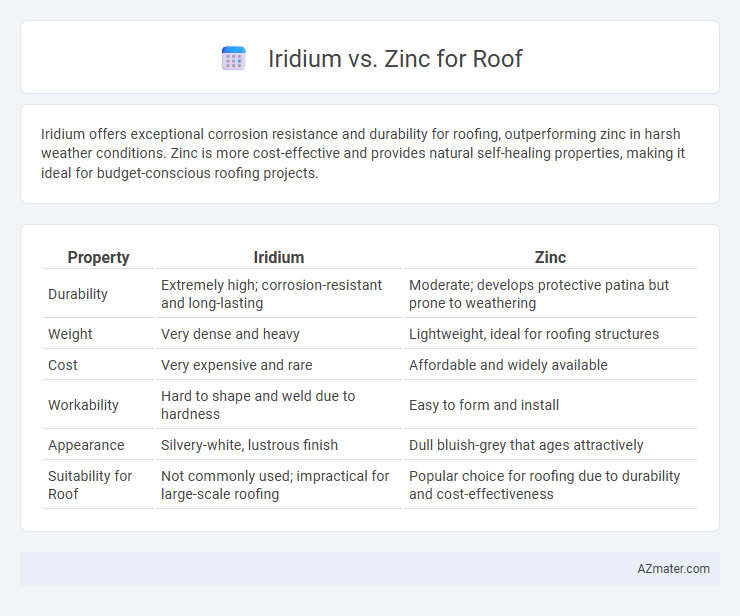 Iridium vs. Zinc for Roof

Iridium offers exceptional corrosion resistance and durability for roofing, outperforming zinc in harsh weather conditions. Zinc is more cost-effective and provides natural self-healing properties, making it ideal for budget-conscious roofing projects.

| Property | Iridium | Zinc |
|---|---|---|
| Durability | Extremely high; corrosion-resistant and long-lasting | Moderate; develops protective patina but prone to weathering |
| Weight | Very dense and heavy | Lightweight, ideal for roofing structures |
| Cost | Very expensive and rare | Affordable and widely available |
| Workability | Hard to shape and weld due to hardness | Easy to form and install |
| Appearance | Silvery-white, lustrous finish | Dull bluish-grey that ages attractively |
| Suitability for Roof | Not commonly used; impractical for large-scale roofing | Popular choice for roofing due to durability and cost-effectiveness |

AZmater.com