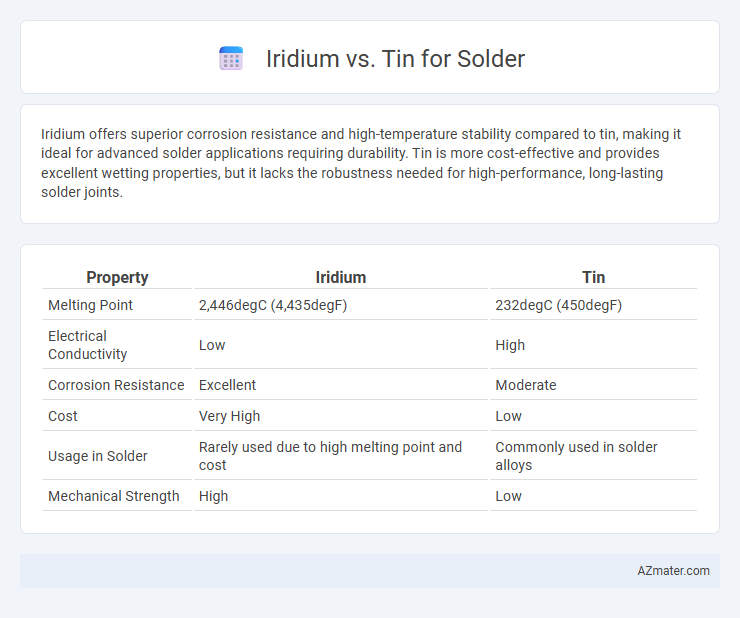 Iridium vs. Tin for Solder

Iridium offers superior corrosion resistance and high-temperature stability compared to tin, making it ideal for advanced solder applications requiring durability. Tin is more cost-effective and provides excellent wetting properties, but it lacks the robustness needed for high-performance, long-lasting solder joints.

| Property | Iridium | Tin |
|---|---|---|
| Melting Point | 2,446degC (4,435degF) | 232degC (450degF) |
| Electrical Conductivity | Low | High |
| Corrosion Resistance | Excellent | Moderate |
| Cost | Very High | Low |
| Usage in Solder | Rarely used due to high melting point and cost | Commonly used in solder alloys |
| Mechanical Strength | High | Low |

AZmater.com