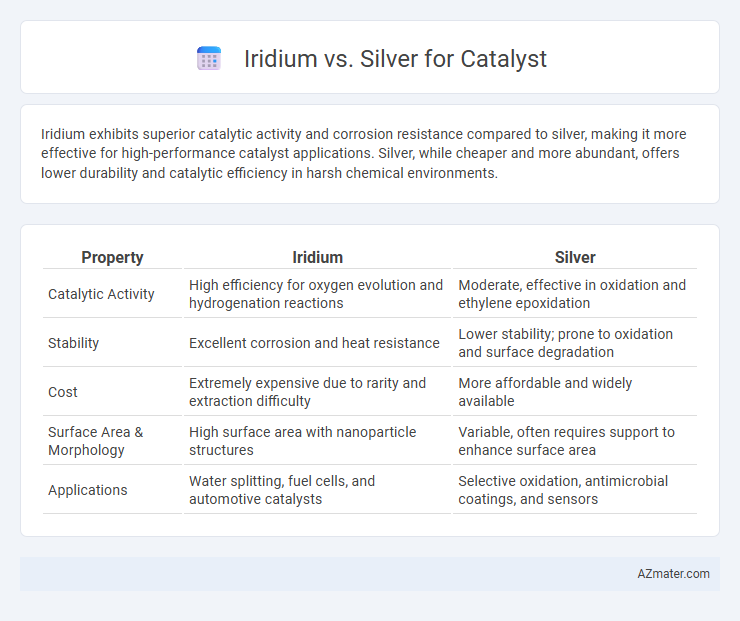 Iridium vs. Silver for Catalyst

Iridium exhibits superior catalytic activity and corrosion resistance compared to silver, making it more effective for high-performance catalyst applications. Silver, while cheaper and more abundant, offers lower durability and catalytic efficiency in harsh chemical environments.

| Property | Iridium | Silver |
|---|---|---|
| Catalytic Activity | High efficiency for oxygen evolution and hydrogenation reactions | Moderate, effective in oxidation and ethylene epoxidation |
| Stability | Excellent corrosion and heat resistance | Lower stability; prone to oxidation and surface degradation |
| Cost | Extremely expensive due to rarity and extraction difficulty | More affordable and widely available |
| Surface Area & Morphology | High surface area with nanoparticle structures | Variable, often requires support to enhance surface area |
| Applications | Water splitting, fuel cells, and automotive catalysts | Selective oxidation, antimicrobial coatings, and sensors |

AZmater.com