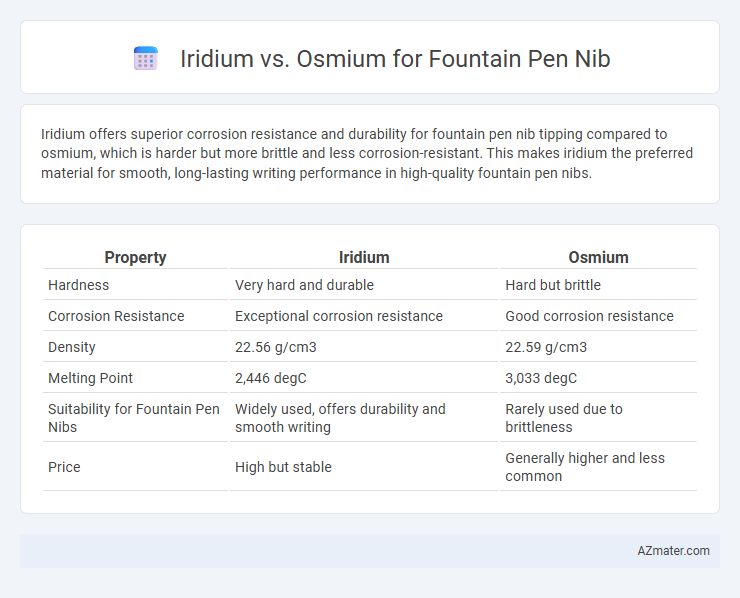 Iridium vs. Osmium for Fountain Pen Nib

Iridium offers superior corrosion resistance and durability for fountain pen nib tipping compared to osmium, which is harder but more brittle and less corrosion-resistant. This makes iridium the preferred material for smooth, long-lasting writing performance in high-quality fountain pen nibs.

| Property | Iridium | Osmium |
|---|---|---|
| Hardness | Very hard and durable | Hard but brittle |
| Corrosion Resistance | Exceptional corrosion resistance | Good corrosion resistance |
| Density | 22.56 g/cm3 | 22.59 g/cm3 |
| Melting Point | 2,446 degC | 3,033 degC |
| Suitability for Fountain Pen Nibs | Widely used, offers durability and smooth writing | Rarely used due to brittleness |
| Price | High but stable | Generally higher and less common |

AZmater.com