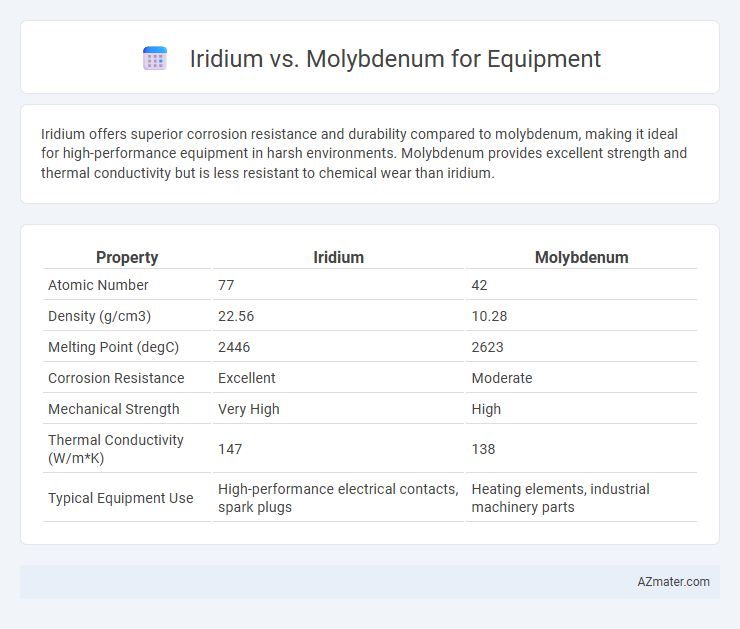 Iridium vs. Molybdenum for Equipment

Iridium offers superior corrosion resistance and durability compared to molybdenum, making it ideal for high-performance equipment in harsh environments. Molybdenum provides excellent strength and thermal conductivity but is less resistant to chemical wear than iridium.

| Property | Iridium | Molybdenum |
|---|---|---|
| Atomic Number | 77 | 42 |
| Density (g/cm3) | 22.56 | 10.28 |
| Melting Point (degC) | 2446 | 2623 |
| Corrosion Resistance | Excellent | Moderate |
| Mechanical Strength | Very High | High |
| Thermal Conductivity (W/m*K) | 147 | 138 |
| Typical Equipment Use | High-performance electrical contacts, spark plugs | Heating elements, industrial machinery parts |

AZmater.com