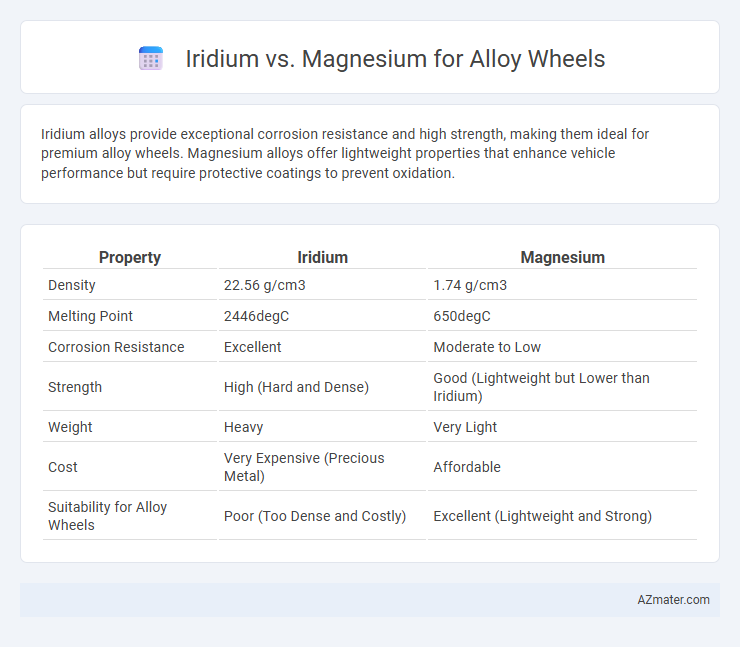 Iridium vs. Magnesium for Alloy Wheels

Iridium alloys provide exceptional corrosion resistance and high strength, making them ideal for premium alloy wheels. Magnesium alloys offer lightweight properties that enhance vehicle performance but require protective coatings to prevent oxidation.

| Property | Iridium | Magnesium |
|---|---|---|
| Density | 22.56 g/cm3 | 1.74 g/cm3 |
| Melting Point | 2446degC | 650degC |
| Corrosion Resistance | Excellent | Moderate to Low |
| Strength | High (Hard and Dense) | Good (Lightweight but Lower than Iridium) |
| Weight | Heavy | Very Light |
| Cost | Very Expensive (Precious Metal) | Affordable |
| Suitability for Alloy Wheels | Poor (Too Dense and Costly) | Excellent (Lightweight and Strong) |

AZmater.com