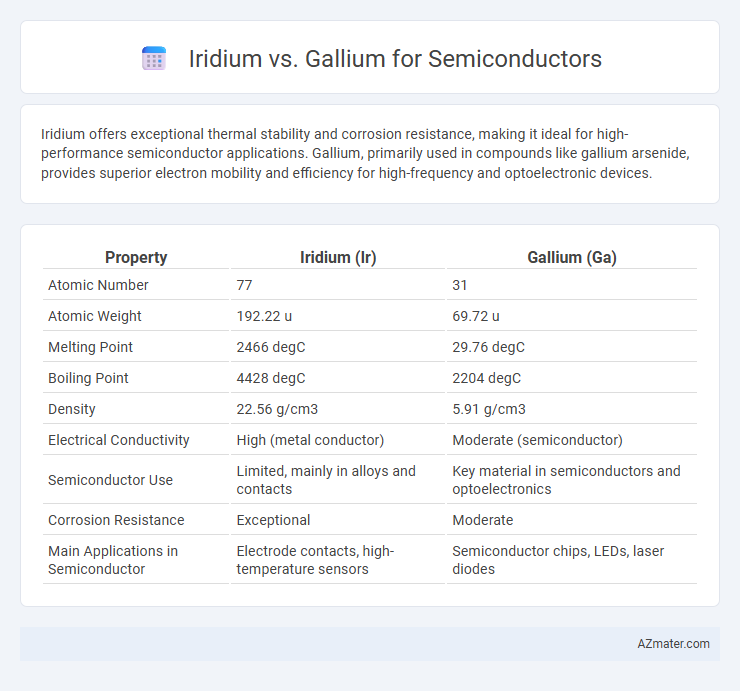 Iridium vs. Gallium for Semiconductors

Iridium offers exceptional thermal stability and corrosion resistance, making it ideal for high-performance semiconductor applications. Gallium, primarily used in compounds like gallium arsenide, provides superior electron mobility and efficiency for high-frequency and optoelectronic devices.

| Property | Iridium (Ir) | Gallium (Ga) |
|---|---|---|
| Atomic Number | 77 | 31 |
| Atomic Weight | 192.22 u | 69.72 u |
| Melting Point | 2466 degC | 29.76 degC |
| Boiling Point | 4428 degC | 2204 degC |
| Density | 22.56 g/cm3 | 5.91 g/cm3 |
| Electrical Conductivity | High (metal conductor) | Moderate (semiconductor) |
| Semiconductor Use | Limited, mainly in alloys and contacts | Key material in semiconductors and optoelectronics |
| Corrosion Resistance | Exceptional | Moderate |
| Main Applications in Semiconductor | Electrode contacts, high-temperature sensors | Semiconductor chips, LEDs, laser diodes |

AZmater.com