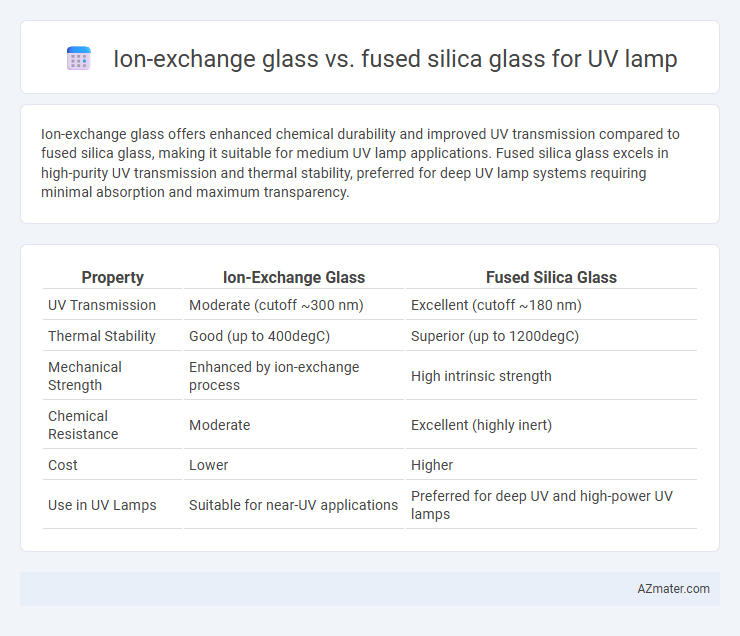 Ion-exchange glass vs. fused silica glass for UV lamp

Ion-exchange glass offers enhanced chemical durability and improved UV transmission compared to fused silica glass, making it suitable for medium UV lamp applications. Fused silica glass excels in high-purity UV transmission and thermal stability, preferred for deep UV lamp systems requiring minimal absorption and maximum transparency.

| Property | Ion-Exchange Glass | Fused Silica Glass |
|---|---|---|
| UV Transmission | Moderate (cutoff ~300 nm) | Excellent (cutoff ~180 nm) |
| Thermal Stability | Good (up to 400degC) | Superior (up to 1200degC) |
| Mechanical Strength | Enhanced by ion-exchange process | High intrinsic strength |
| Chemical Resistance | Moderate | Excellent (highly inert) |
| Cost | Lower | Higher |
| Use in UV Lamps | Suitable for near-UV applications | Preferred for deep UV and high-power UV lamps |

AZmater.com