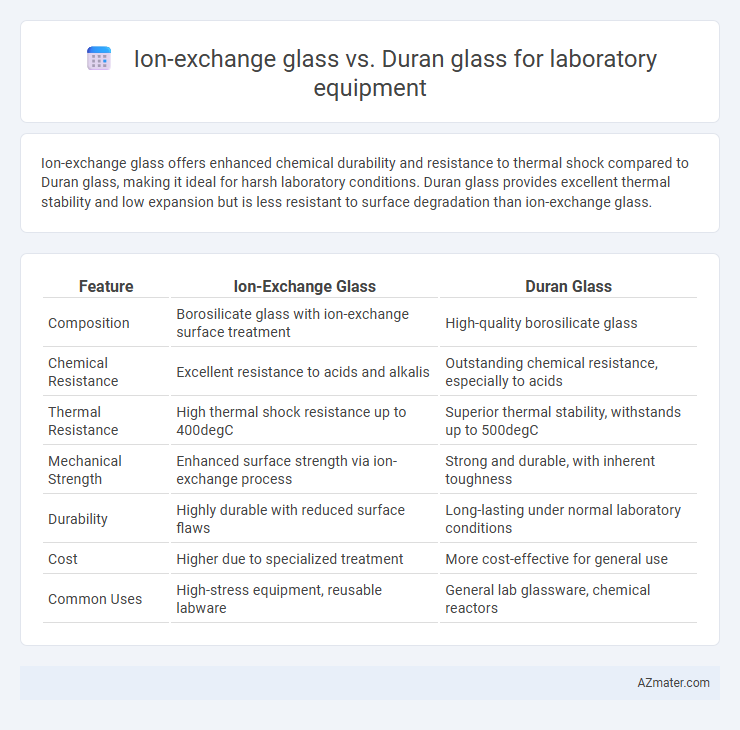 Ion-exchange glass vs. Duran glass for laboratory equipment

Ion-exchange glass offers enhanced chemical durability and resistance to thermal shock compared to Duran glass, making it ideal for harsh laboratory conditions. Duran glass provides excellent thermal stability and low expansion but is less resistant to surface degradation than ion-exchange glass.

| Feature | Ion-Exchange Glass | Duran Glass |
|---|---|---|
| Composition | Borosilicate glass with ion-exchange surface treatment | High-quality borosilicate glass |
| Chemical Resistance | Excellent resistance to acids and alkalis | Outstanding chemical resistance, especially to acids |
| Thermal Resistance | High thermal shock resistance up to 400degC | Superior thermal stability, withstands up to 500degC |
| Mechanical Strength | Enhanced surface strength via ion-exchange process | Strong and durable, with inherent toughness |
| Durability | Highly durable with reduced surface flaws | Long-lasting under normal laboratory conditions |
| Cost | Higher due to specialized treatment | More cost-effective for general use |
| Common Uses | High-stress equipment, reusable labware | General lab glassware, chemical reactors |

AZmater.com