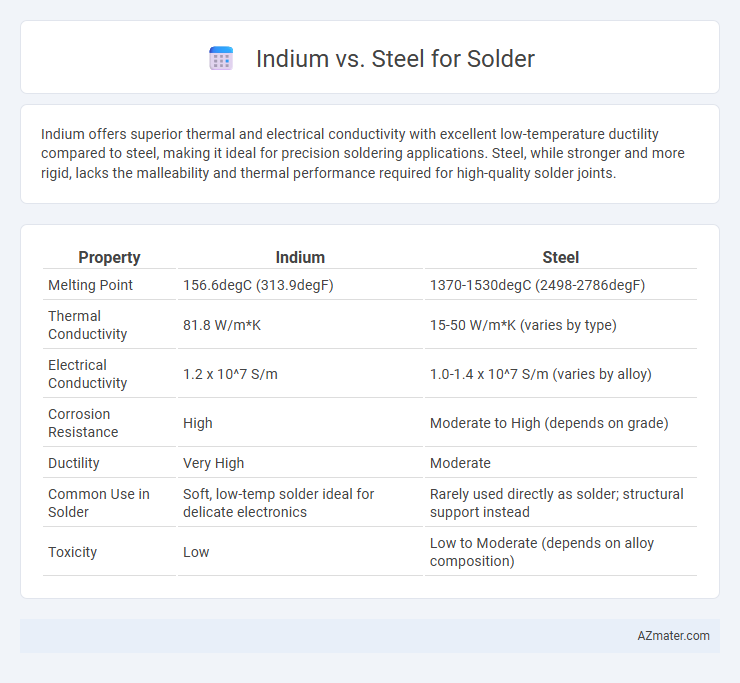 Indium vs. Steel for Solder

Indium offers superior thermal and electrical conductivity with excellent low-temperature ductility compared to steel, making it ideal for precision soldering applications. Steel, while stronger and more rigid, lacks the malleability and thermal performance required for high-quality solder joints.

| Property | Indium | Steel |
|---|---|---|
| Melting Point | 156.6degC (313.9degF) | 1370-1530degC (2498-2786degF) |
| Thermal Conductivity | 81.8 W/m*K | 15-50 W/m*K (varies by type) |
| Electrical Conductivity | 1.2 x 10^7 S/m | 1.0-1.4 x 10^7 S/m (varies by alloy) |
| Corrosion Resistance | High | Moderate to High (depends on grade) |
| Ductility | Very High | Moderate |
| Common Use in Solder | Soft, low-temp solder ideal for delicate electronics | Rarely used directly as solder; structural support instead |
| Toxicity | Low | Low to Moderate (depends on alloy composition) |

AZmater.com