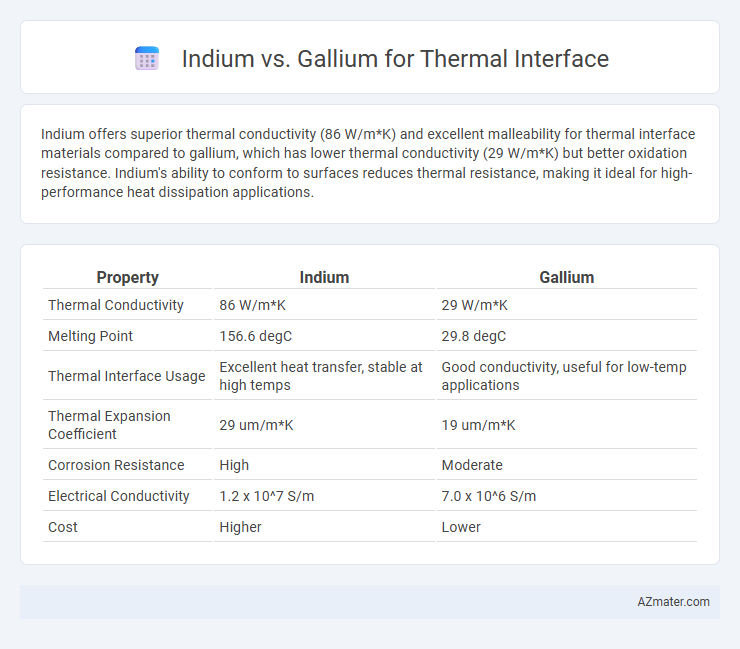 Indium vs. Gallium for Thermal Interface

Indium offers superior thermal conductivity (86 W/m*K) and excellent malleability for thermal interface materials compared to gallium, which has lower thermal conductivity (29 W/m*K) but better oxidation resistance. Indium's ability to conform to surfaces reduces thermal resistance, making it ideal for high-performance heat dissipation applications.

| Property | Indium | Gallium |
|---|---|---|
| Thermal Conductivity | 86 W/m*K | 29 W/m*K |
| Melting Point | 156.6 degC | 29.8 degC |
| Thermal Interface Usage | Excellent heat transfer, stable at high temps | Good conductivity, useful for low-temp applications |
| Thermal Expansion Coefficient | 29 um/m*K | 19 um/m*K |
| Corrosion Resistance | High | Moderate |
| Electrical Conductivity | 1.2 x 10^7 S/m | 7.0 x 10^6 S/m |
| Cost | Higher | Lower |

AZmater.com