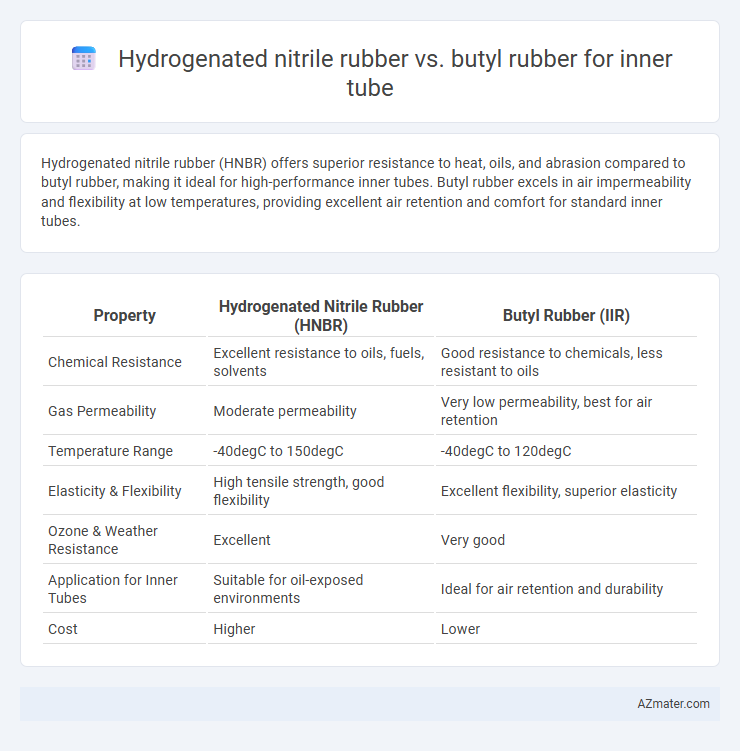 Hydrogenated nitrile rubber vs. butyl rubber for inner tube

Hydrogenated nitrile rubber (HNBR) offers superior resistance to heat, oils, and abrasion compared to butyl rubber, making it ideal for high-performance inner tubes. Butyl rubber excels in air impermeability and flexibility at low temperatures, providing excellent air retention and comfort for standard inner tubes.

| Property | Hydrogenated Nitrile Rubber (HNBR) | Butyl Rubber (IIR) |
|---|---|---|
| Chemical Resistance | Excellent resistance to oils, fuels, solvents | Good resistance to chemicals, less resistant to oils |
| Gas Permeability | Moderate permeability | Very low permeability, best for air retention |
| Temperature Range | -40degC to 150degC | -40degC to 120degC |
| Elasticity & Flexibility | High tensile strength, good flexibility | Excellent flexibility, superior elasticity |
| Ozone & Weather Resistance | Excellent | Very good |
| Application for Inner Tubes | Suitable for oil-exposed environments | Ideal for air retention and durability |
| Cost | Higher | Lower |

AZmater.com