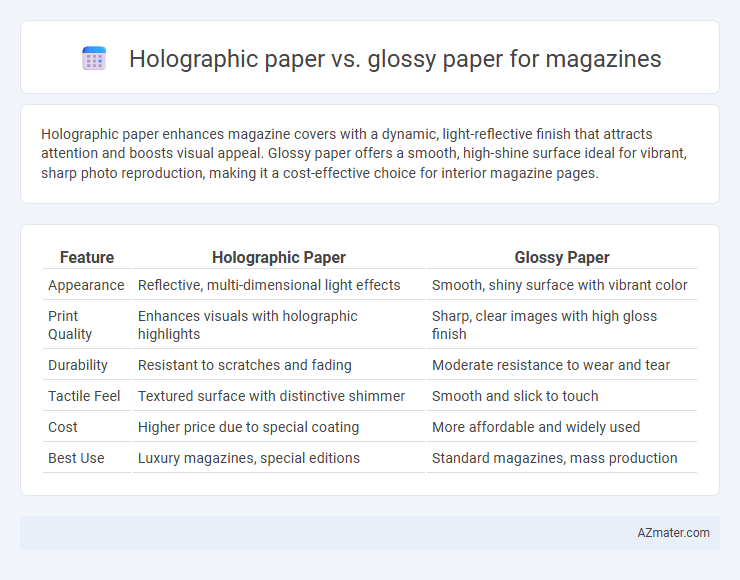 Holographic paper vs. glossy paper for magazines

Holographic paper enhances magazine covers with a dynamic, light-reflective finish that attracts attention and boosts visual appeal. Glossy paper offers a smooth, high-shine surface ideal for vibrant, sharp photo reproduction, making it a cost-effective choice for interior magazine pages.

| Feature | Holographic Paper | Glossy Paper |
|---|---|---|
| Appearance | Reflective, multi-dimensional light effects | Smooth, shiny surface with vibrant color |
| Print Quality | Enhances visuals with holographic highlights | Sharp, clear images with high gloss finish |
| Durability | Resistant to scratches and fading | Moderate resistance to wear and tear |
| Tactile Feel | Textured surface with distinctive shimmer | Smooth and slick to touch |
| Cost | Higher price due to special coating | More affordable and widely used |
| Best Use | Luxury magazines, special editions | Standard magazines, mass production |

AZmater.com