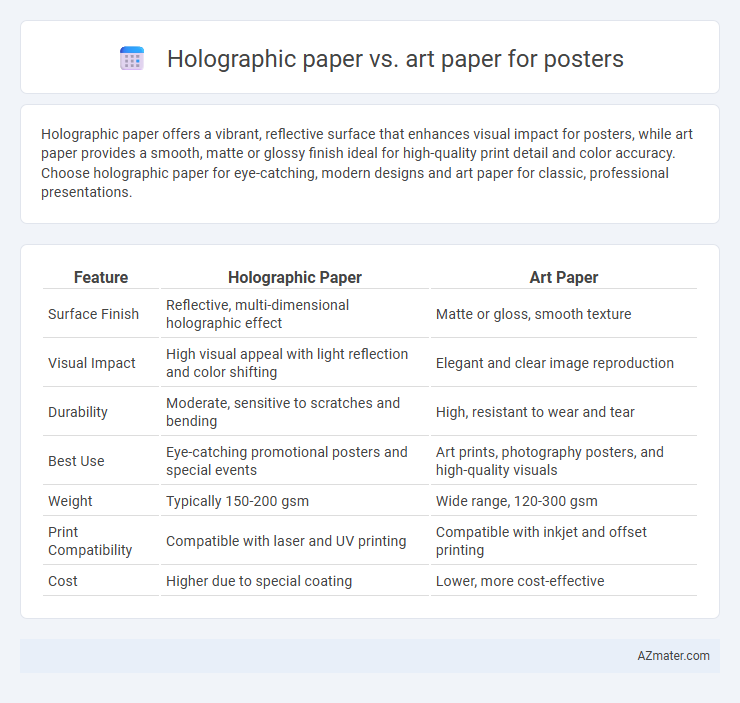 Holographic paper vs. art paper for posters

Holographic paper offers a vibrant, reflective surface that enhances visual impact for posters, while art paper provides a smooth, matte or glossy finish ideal for high-quality print detail and color accuracy. Choose holographic paper for eye-catching, modern designs and art paper for classic, professional presentations.

| Feature | Holographic Paper | Art Paper |
|---|---|---|
| Surface Finish | Reflective, multi-dimensional holographic effect | Matte or gloss, smooth texture |
| Visual Impact | High visual appeal with light reflection and color shifting | Elegant and clear image reproduction |
| Durability | Moderate, sensitive to scratches and bending | High, resistant to wear and tear |
| Best Use | Eye-catching promotional posters and special events | Art prints, photography posters, and high-quality visuals |
| Weight | Typically 150-200 gsm | Wide range, 120-300 gsm |
| Print Compatibility | Compatible with laser and UV printing | Compatible with inkjet and offset printing |
| Cost | Higher due to special coating | Lower, more cost-effective |

AZmater.com