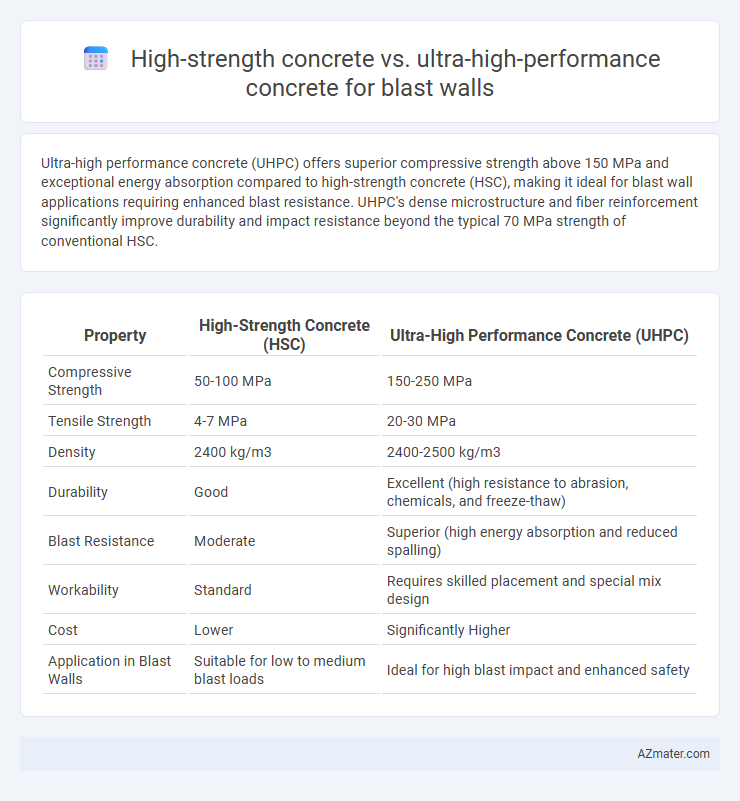 High-strength concrete vs. ultra-high-performance concrete for blast walls

Ultra-high performance concrete (UHPC) offers superior compressive strength above 150 MPa and exceptional energy absorption compared to high-strength concrete (HSC), making it ideal for blast wall applications requiring enhanced blast resistance. UHPC's dense microstructure and fiber reinforcement significantly improve durability and impact resistance beyond the typical 70 MPa strength of conventional HSC.

| Property | High-Strength Concrete (HSC) | Ultra-High Performance Concrete (UHPC) |
|---|---|---|
| Compressive Strength | 50-100 MPa | 150-250 MPa |
| Tensile Strength | 4-7 MPa | 20-30 MPa |
| Density | 2400 kg/m3 | 2400-2500 kg/m3 |
| Durability | Good | Excellent (high resistance to abrasion, chemicals, and freeze-thaw) |
| Blast Resistance | Moderate | Superior (high energy absorption and reduced spalling) |
| Workability | Standard | Requires skilled placement and special mix design |
| Cost | Lower | Significantly Higher |
| Application in Blast Walls | Suitable for low to medium blast loads | Ideal for high blast impact and enhanced safety |

AZmater.com