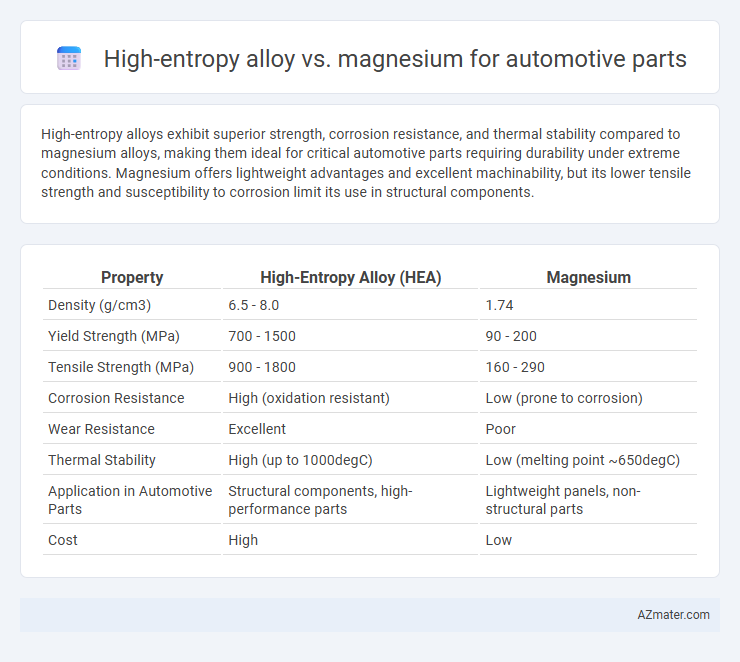 High-entropy alloy vs. magnesium for automotive parts

High-entropy alloys exhibit superior strength, corrosion resistance, and thermal stability compared to magnesium alloys, making them ideal for critical automotive parts requiring durability under extreme conditions. Magnesium offers lightweight advantages and excellent machinability, but its lower tensile strength and susceptibility to corrosion limit its use in structural components.

| Property | High-Entropy Alloy (HEA) | Magnesium |
|---|---|---|
| Density (g/cm3) | 6.5 - 8.0 | 1.74 |
| Yield Strength (MPa) | 700 - 1500 | 90 - 200 |
| Tensile Strength (MPa) | 900 - 1800 | 160 - 290 |
| Corrosion Resistance | High (oxidation resistant) | Low (prone to corrosion) |
| Wear Resistance | Excellent | Poor |
| Thermal Stability | High (up to 1000degC) | Low (melting point ~650degC) |
| Application in Automotive Parts | Structural components, high-performance parts | Lightweight panels, non-structural parts |
| Cost | High | Low |

AZmater.com