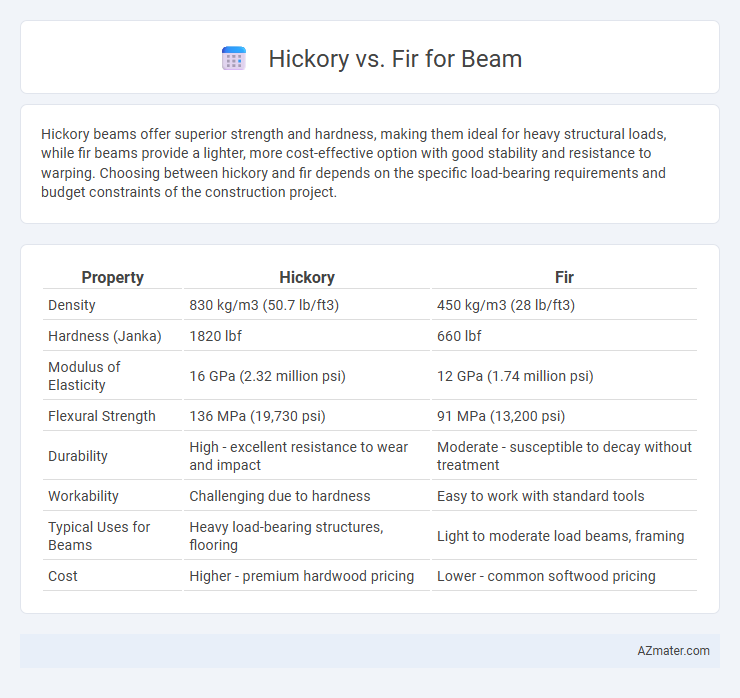 Hickory vs. Fir for Beam

Hickory beams offer superior strength and hardness, making them ideal for heavy structural loads, while fir beams provide a lighter, more cost-effective option with good stability and resistance to warping. Choosing between hickory and fir depends on the specific load-bearing requirements and budget constraints of the construction project.

| Property | Hickory | Fir |
|---|---|---|
| Density | 830 kg/m3 (50.7 lb/ft3) | 450 kg/m3 (28 lb/ft3) |
| Hardness (Janka) | 1820 lbf | 660 lbf |
| Modulus of Elasticity | 16 GPa (2.32 million psi) | 12 GPa (1.74 million psi) |
| Flexural Strength | 136 MPa (19,730 psi) | 91 MPa (13,200 psi) |
| Durability | High - excellent resistance to wear and impact | Moderate - susceptible to decay without treatment |
| Workability | Challenging due to hardness | Easy to work with standard tools |
| Typical Uses for Beams | Heavy load-bearing structures, flooring | Light to moderate load beams, framing |
| Cost | Higher - premium hardwood pricing | Lower - common softwood pricing |

AZmater.com