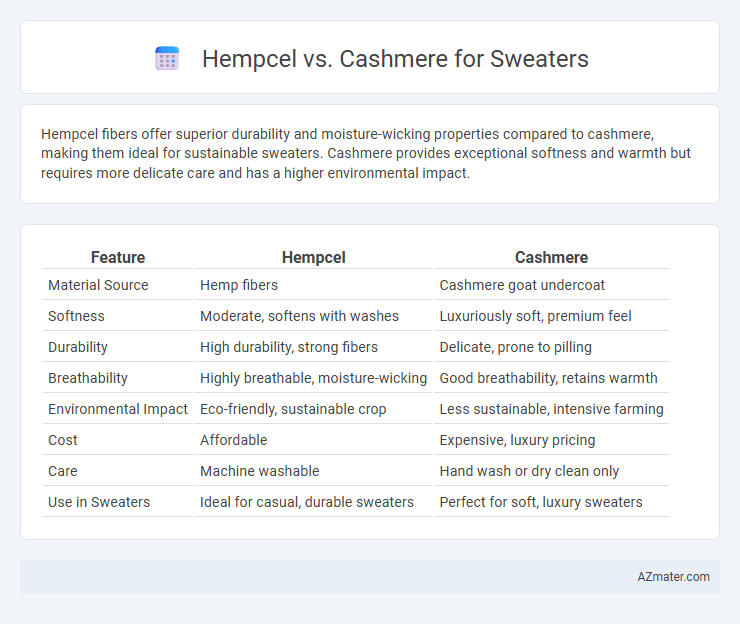 Hempcel vs. Cashmere for Sweaters

Hempcel fibers offer superior durability and moisture-wicking properties compared to cashmere, making them ideal for sustainable sweaters. Cashmere provides exceptional softness and warmth but requires more delicate care and has a higher environmental impact.

| Feature | Hempcel | Cashmere |
|---|---|---|
| Material Source | Hemp fibers | Cashmere goat undercoat |
| Softness | Moderate, softens with washes | Luxuriously soft, premium feel |
| Durability | High durability, strong fibers | Delicate, prone to pilling |
| Breathability | Highly breathable, moisture-wicking | Good breathability, retains warmth |
| Environmental Impact | Eco-friendly, sustainable crop | Less sustainable, intensive farming |
| Cost | Affordable | Expensive, luxury pricing |
| Care | Machine washable | Hand wash or dry clean only |
| Use in Sweaters | Ideal for casual, durable sweaters | Perfect for soft, luxury sweaters |

AZmater.com