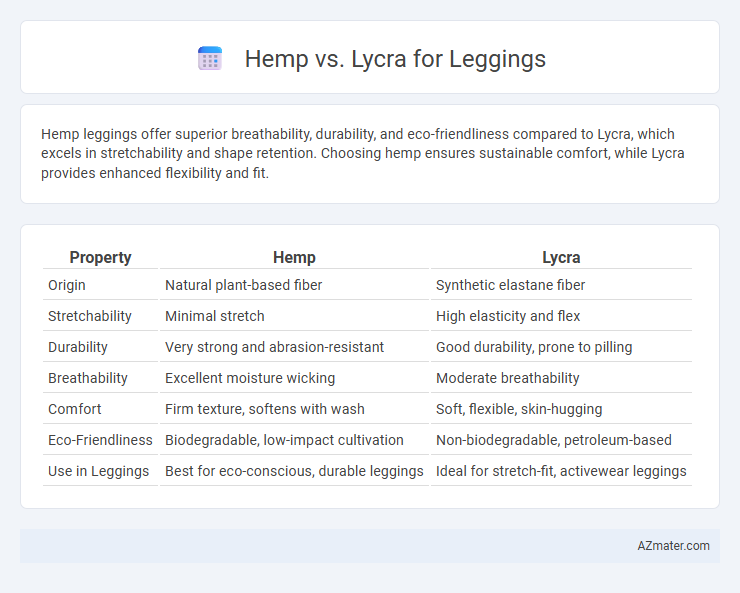 Hemp vs. Lycra for Leggings

Hemp leggings offer superior breathability, durability, and eco-friendliness compared to Lycra, which excels in stretchability and shape retention. Choosing hemp ensures sustainable comfort, while Lycra provides enhanced flexibility and fit.

| Property | Hemp | Lycra |
|---|---|---|
| Origin | Natural plant-based fiber | Synthetic elastane fiber |
| Stretchability | Minimal stretch | High elasticity and flex |
| Durability | Very strong and abrasion-resistant | Good durability, prone to pilling |
| Breathability | Excellent moisture wicking | Moderate breathability |
| Comfort | Firm texture, softens with wash | Soft, flexible, skin-hugging |
| Eco-Friendliness | Biodegradable, low-impact cultivation | Non-biodegradable, petroleum-based |
| Use in Leggings | Best for eco-conscious, durable leggings | Ideal for stretch-fit, activewear leggings |

AZmater.com