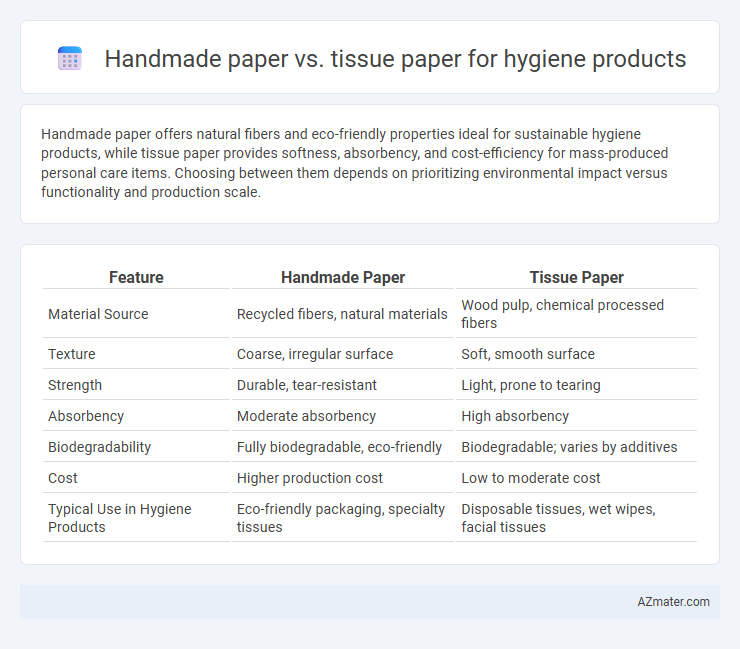 Handmade paper vs. tissue paper for hygiene products

Handmade paper offers natural fibers and eco-friendly properties ideal for sustainable hygiene products, while tissue paper provides softness, absorbency, and cost-efficiency for mass-produced personal care items. Choosing between them depends on prioritizing environmental impact versus functionality and production scale.

| Feature | Handmade Paper | Tissue Paper |
|---|---|---|
| Material Source | Recycled fibers, natural materials | Wood pulp, chemical processed fibers |
| Texture | Coarse, irregular surface | Soft, smooth surface |
| Strength | Durable, tear-resistant | Light, prone to tearing |
| Absorbency | Moderate absorbency | High absorbency |
| Biodegradability | Fully biodegradable, eco-friendly | Biodegradable; varies by additives |
| Cost | Higher production cost | Low to moderate cost |
| Typical Use in Hygiene Products | Eco-friendly packaging, specialty tissues | Disposable tissues, wet wipes, facial tissues |

AZmater.com