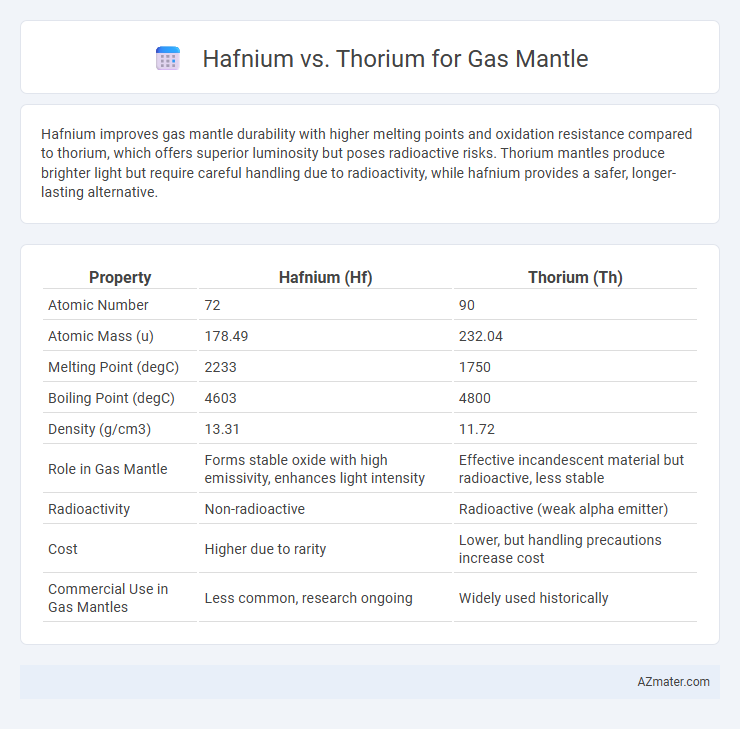 Hafnium vs. Thorium for Gas Mantle

Hafnium improves gas mantle durability with higher melting points and oxidation resistance compared to thorium, which offers superior luminosity but poses radioactive risks. Thorium mantles produce brighter light but require careful handling due to radioactivity, while hafnium provides a safer, longer-lasting alternative.

| Property | Hafnium (Hf) | Thorium (Th) |
|---|---|---|
| Atomic Number | 72 | 90 |
| Atomic Mass (u) | 178.49 | 232.04 |
| Melting Point (degC) | 2233 | 1750 |
| Boiling Point (degC) | 4603 | 4800 |
| Density (g/cm3) | 13.31 | 11.72 |
| Role in Gas Mantle | Forms stable oxide with high emissivity, enhances light intensity | Effective incandescent material but radioactive, less stable |
| Radioactivity | Non-radioactive | Radioactive (weak alpha emitter) |
| Cost | Higher due to rarity | Lower, but handling precautions increase cost |
| Commercial Use in Gas Mantles | Less common, research ongoing | Widely used historically |

AZmater.com