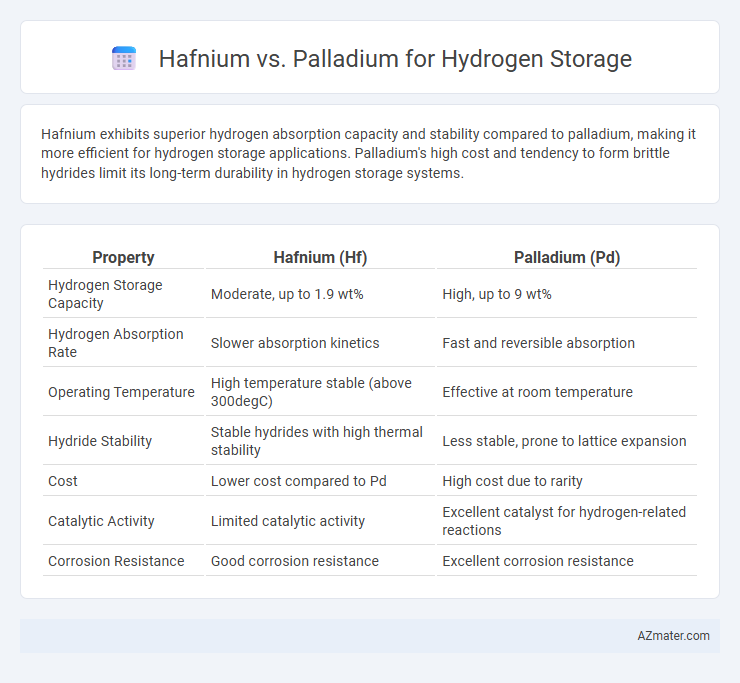 Hafnium vs. Palladium for Hydrogen Storage

Hafnium exhibits superior hydrogen absorption capacity and stability compared to palladium, making it more efficient for hydrogen storage applications. Palladium's high cost and tendency to form brittle hydrides limit its long-term durability in hydrogen storage systems.

| Property | Hafnium (Hf) | Palladium (Pd) |
|---|---|---|
| Hydrogen Storage Capacity | Moderate, up to 1.9 wt% | High, up to 9 wt% |
| Hydrogen Absorption Rate | Slower absorption kinetics | Fast and reversible absorption |
| Operating Temperature | High temperature stable (above 300degC) | Effective at room temperature |
| Hydride Stability | Stable hydrides with high thermal stability | Less stable, prone to lattice expansion |
| Cost | Lower cost compared to Pd | High cost due to rarity |
| Catalytic Activity | Limited catalytic activity | Excellent catalyst for hydrogen-related reactions |
| Corrosion Resistance | Good corrosion resistance | Excellent corrosion resistance |

AZmater.com