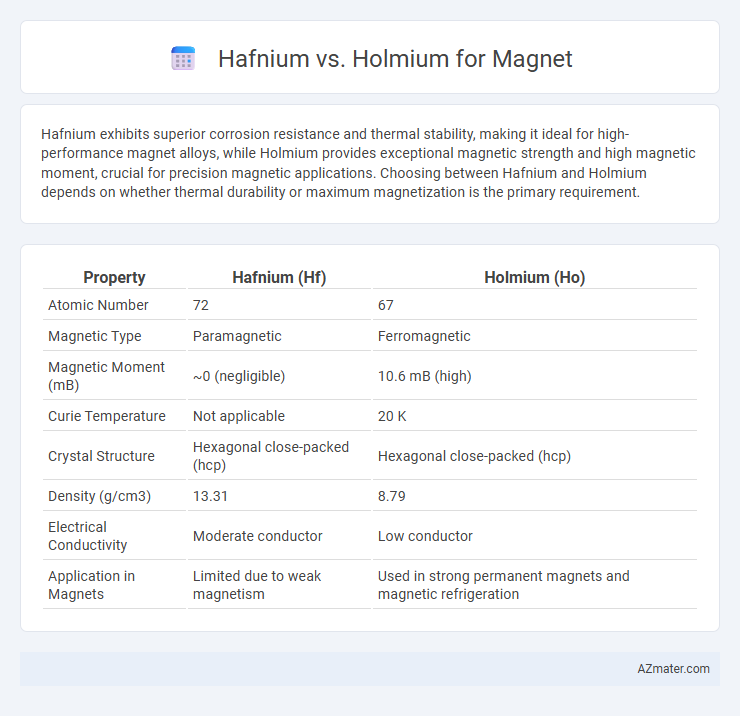 Hafnium vs. Holmium for Magnet

Hafnium exhibits superior corrosion resistance and thermal stability, making it ideal for high-performance magnet alloys, while Holmium provides exceptional magnetic strength and high magnetic moment, crucial for precision magnetic applications. Choosing between Hafnium and Holmium depends on whether thermal durability or maximum magnetization is the primary requirement.

| Property | Hafnium (Hf) | Holmium (Ho) |
|---|---|---|
| Atomic Number | 72 | 67 |
| Magnetic Type | Paramagnetic | Ferromagnetic |
| Magnetic Moment (mB) | ~0 (negligible) | 10.6 mB (high) |
| Curie Temperature | Not applicable | 20 K |
| Crystal Structure | Hexagonal close-packed (hcp) | Hexagonal close-packed (hcp) |
| Density (g/cm3) | 13.31 | 8.79 |
| Electrical Conductivity | Moderate conductor | Low conductor |
| Application in Magnets | Limited due to weak magnetism | Used in strong permanent magnets and magnetic refrigeration |

AZmater.com