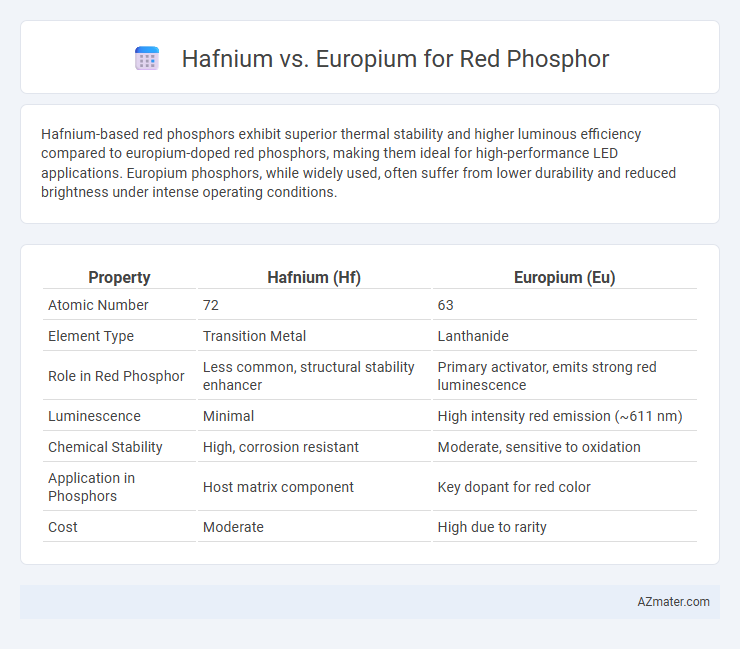 Hafnium vs. Europium for Red Phosphor

Hafnium-based red phosphors exhibit superior thermal stability and higher luminous efficiency compared to europium-doped red phosphors, making them ideal for high-performance LED applications. Europium phosphors, while widely used, often suffer from lower durability and reduced brightness under intense operating conditions.

| Property | Hafnium (Hf) | Europium (Eu) |
|---|---|---|
| Atomic Number | 72 | 63 |
| Element Type | Transition Metal | Lanthanide |
| Role in Red Phosphor | Less common, structural stability enhancer | Primary activator, emits strong red luminescence |
| Luminescence | Minimal | High intensity red emission (~611 nm) |
| Chemical Stability | High, corrosion resistant | Moderate, sensitive to oxidation |
| Application in Phosphors | Host matrix component | Key dopant for red color |
| Cost | Moderate | High due to rarity |

AZmater.com