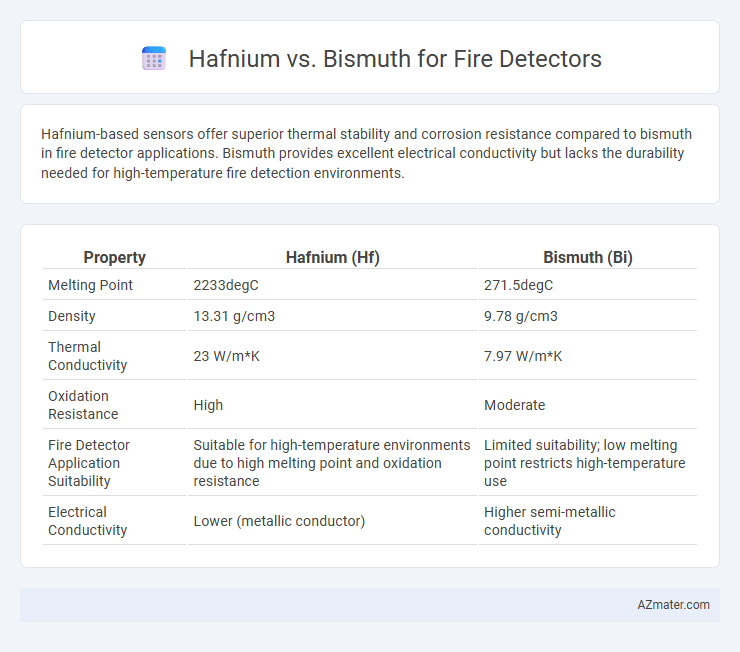 Hafnium vs. Bismuth for Fire Detectors

Hafnium-based sensors offer superior thermal stability and corrosion resistance compared to bismuth in fire detector applications. Bismuth provides excellent electrical conductivity but lacks the durability needed for high-temperature fire detection environments.

| Property | Hafnium (Hf) | Bismuth (Bi) |
|---|---|---|
| Melting Point | 2233degC | 271.5degC |
| Density | 13.31 g/cm3 | 9.78 g/cm3 |
| Thermal Conductivity | 23 W/m*K | 7.97 W/m*K |
| Oxidation Resistance | High | Moderate |
| Fire Detector Application Suitability | Suitable for high-temperature environments due to high melting point and oxidation resistance | Limited suitability; low melting point restricts high-temperature use |
| Electrical Conductivity | Lower (metallic conductor) | Higher semi-metallic conductivity |

AZmater.com