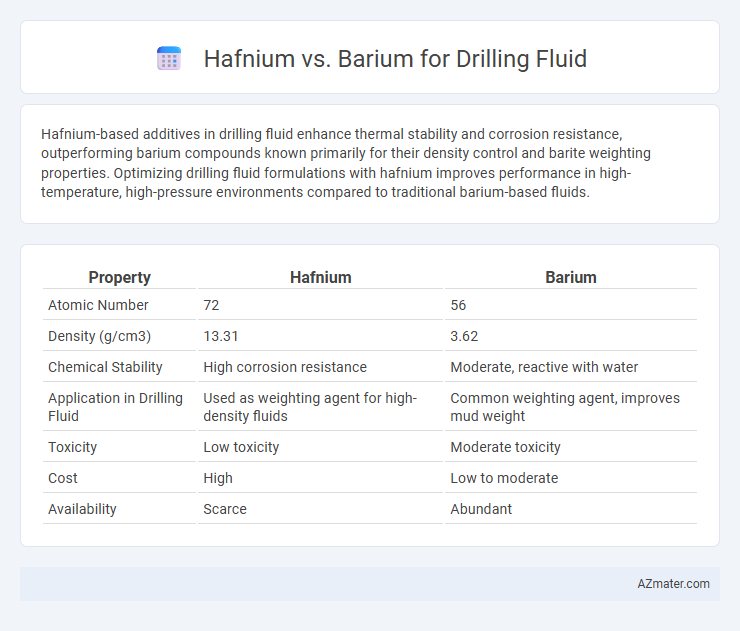 Hafnium vs. Barium for Drilling Fluid

Hafnium-based additives in drilling fluid enhance thermal stability and corrosion resistance, outperforming barium compounds known primarily for their density control and barite weighting properties. Optimizing drilling fluid formulations with hafnium improves performance in high-temperature, high-pressure environments compared to traditional barium-based fluids.

| Property | Hafnium | Barium |
|---|---|---|
| Atomic Number | 72 | 56 |
| Density (g/cm3) | 13.31 | 3.62 |
| Chemical Stability | High corrosion resistance | Moderate, reactive with water |
| Application in Drilling Fluid | Used as weighting agent for high-density fluids | Common weighting agent, improves mud weight |
| Toxicity | Low toxicity | Moderate toxicity |
| Cost | High | Low to moderate |
| Availability | Scarce | Abundant |

AZmater.com