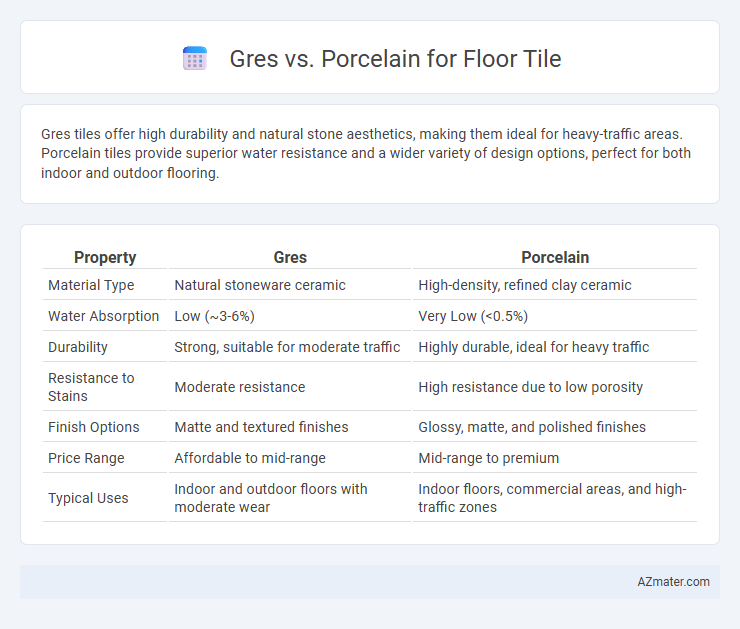 Gres vs. Porcelain for Floor Tile

Gres tiles offer high durability and natural stone aesthetics, making them ideal for heavy-traffic areas. Porcelain tiles provide superior water resistance and a wider variety of design options, perfect for both indoor and outdoor flooring.

| Property | Gres | Porcelain |
|---|---|---|
| Material Type | Natural stoneware ceramic | High-density, refined clay ceramic |
| Water Absorption | Low (~3-6%) | Very Low (<0.5%) |
| Durability | Strong, suitable for moderate traffic | Highly durable, ideal for heavy traffic |
| Resistance to Stains | Moderate resistance | High resistance due to low porosity |
| Finish Options | Matte and textured finishes | Glossy, matte, and polished finishes |
| Price Range | Affordable to mid-range | Mid-range to premium |
| Typical Uses | Indoor and outdoor floors with moderate wear | Indoor floors, commercial areas, and high-traffic zones |

AZmater.com