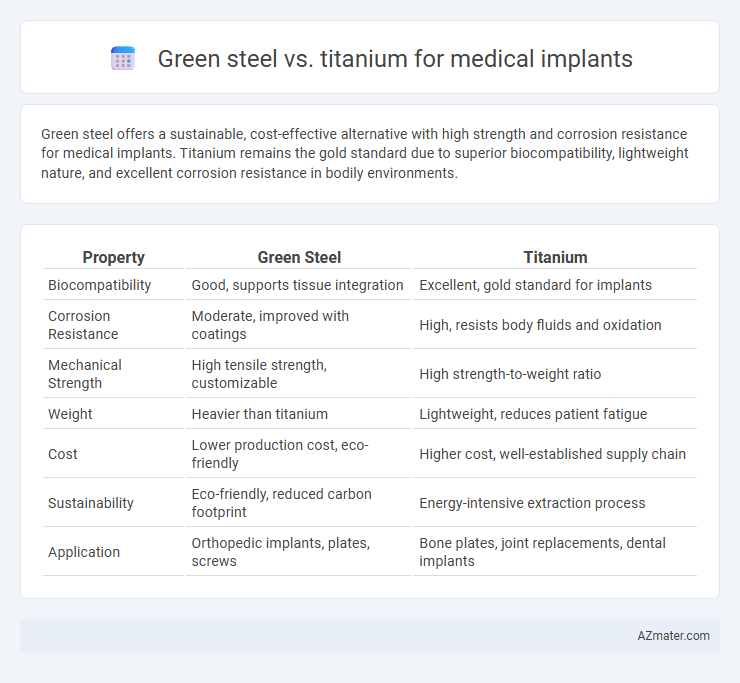 Green steel vs. titanium for medical implants

Green steel offers a sustainable, cost-effective alternative with high strength and corrosion resistance for medical implants. Titanium remains the gold standard due to superior biocompatibility, lightweight nature, and excellent corrosion resistance in bodily environments.

| Property | Green Steel | Titanium |
|---|---|---|
| Biocompatibility | Good, supports tissue integration | Excellent, gold standard for implants |
| Corrosion Resistance | Moderate, improved with coatings | High, resists body fluids and oxidation |
| Mechanical Strength | High tensile strength, customizable | High strength-to-weight ratio |
| Weight | Heavier than titanium | Lightweight, reduces patient fatigue |
| Cost | Lower production cost, eco-friendly | Higher cost, well-established supply chain |
| Sustainability | Eco-friendly, reduced carbon footprint | Energy-intensive extraction process |
| Application | Orthopedic implants, plates, screws | Bone plates, joint replacements, dental implants |

AZmater.com