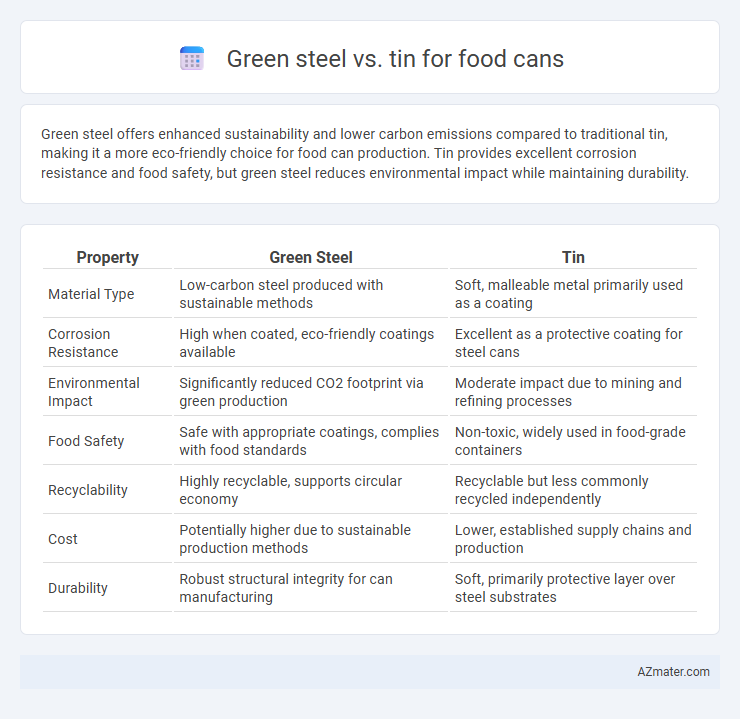 Green steel vs. tin for food cans

Green steel offers enhanced sustainability and lower carbon emissions compared to traditional tin, making it a more eco-friendly choice for food can production. Tin provides excellent corrosion resistance and food safety, but green steel reduces environmental impact while maintaining durability.

| Property | Green Steel | Tin |
|---|---|---|
| Material Type | Low-carbon steel produced with sustainable methods | Soft, malleable metal primarily used as a coating |
| Corrosion Resistance | High when coated, eco-friendly coatings available | Excellent as a protective coating for steel cans |
| Environmental Impact | Significantly reduced CO2 footprint via green production | Moderate impact due to mining and refining processes |
| Food Safety | Safe with appropriate coatings, complies with food standards | Non-toxic, widely used in food-grade containers |
| Recyclability | Highly recyclable, supports circular economy | Recyclable but less commonly recycled independently |
| Cost | Potentially higher due to sustainable production methods | Lower, established supply chains and production |
| Durability | Robust structural integrity for can manufacturing | Soft, primarily protective layer over steel substrates |

AZmater.com