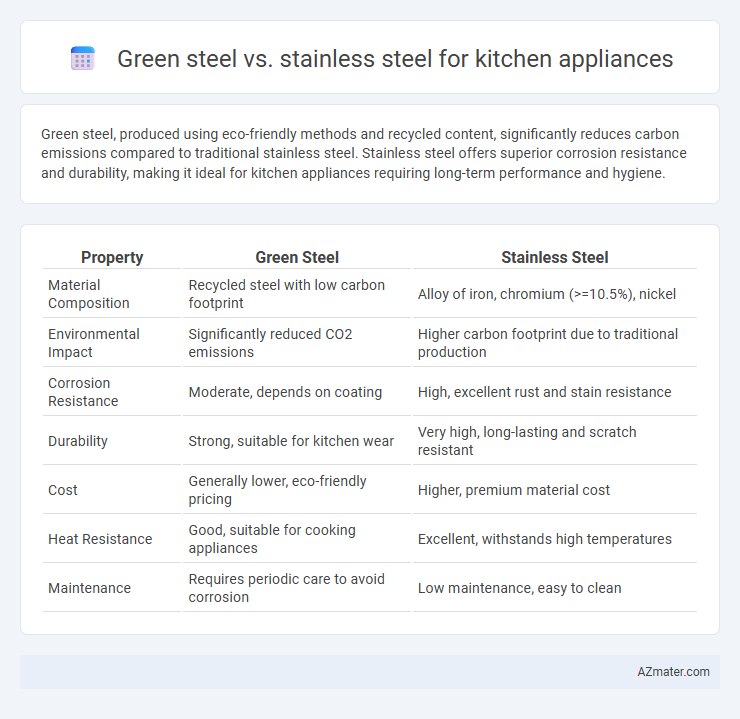 Green steel vs. stainless steel for kitchen appliances

Green steel, produced using eco-friendly methods and recycled content, significantly reduces carbon emissions compared to traditional stainless steel. Stainless steel offers superior corrosion resistance and durability, making it ideal for kitchen appliances requiring long-term performance and hygiene.

| Property | Green Steel | Stainless Steel |
|---|---|---|
| Material Composition | Recycled steel with low carbon footprint | Alloy of iron, chromium (>=10.5%), nickel |
| Environmental Impact | Significantly reduced CO2 emissions | Higher carbon footprint due to traditional production |
| Corrosion Resistance | Moderate, depends on coating | High, excellent rust and stain resistance |
| Durability | Strong, suitable for kitchen wear | Very high, long-lasting and scratch resistant |
| Cost | Generally lower, eco-friendly pricing | Higher, premium material cost |
| Heat Resistance | Good, suitable for cooking appliances | Excellent, withstands high temperatures |
| Maintenance | Requires periodic care to avoid corrosion | Low maintenance, easy to clean |

AZmater.com