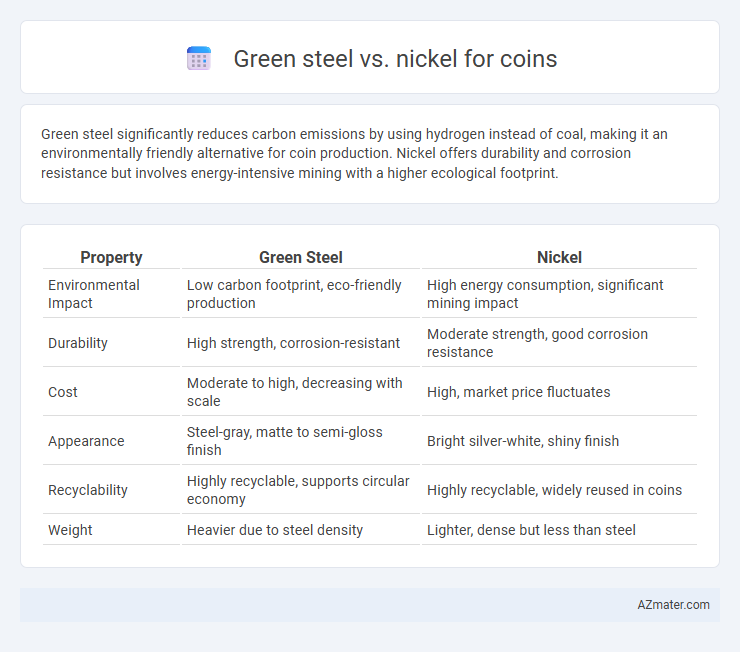 Green steel vs. nickel for coins

Green steel significantly reduces carbon emissions by using hydrogen instead of coal, making it an environmentally friendly alternative for coin production. Nickel offers durability and corrosion resistance but involves energy-intensive mining with a higher ecological footprint.

| Property | Green Steel | Nickel |
|---|---|---|
| Environmental Impact | Low carbon footprint, eco-friendly production | High energy consumption, significant mining impact |
| Durability | High strength, corrosion-resistant | Moderate strength, good corrosion resistance |
| Cost | Moderate to high, decreasing with scale | High, market price fluctuates |
| Appearance | Steel-gray, matte to semi-gloss finish | Bright silver-white, shiny finish |
| Recyclability | Highly recyclable, supports circular economy | Highly recyclable, widely reused in coins |
| Weight | Heavier due to steel density | Lighter, dense but less than steel |

AZmater.com