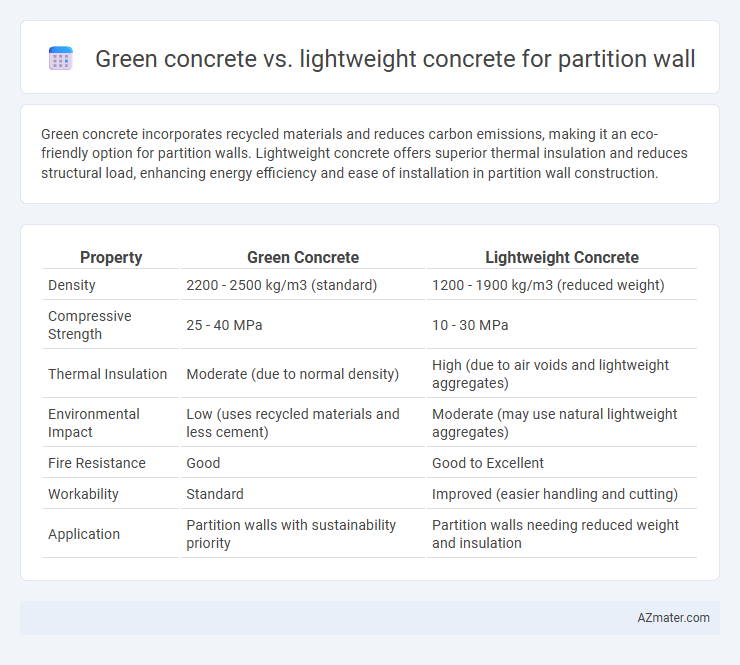 Green concrete vs. lightweight concrete for partition wall

Green concrete incorporates recycled materials and reduces carbon emissions, making it an eco-friendly option for partition walls. Lightweight concrete offers superior thermal insulation and reduces structural load, enhancing energy efficiency and ease of installation in partition wall construction.

| Property | Green Concrete | Lightweight Concrete |
|---|---|---|
| Density | 2200 - 2500 kg/m3 (standard) | 1200 - 1900 kg/m3 (reduced weight) |
| Compressive Strength | 25 - 40 MPa | 10 - 30 MPa |
| Thermal Insulation | Moderate (due to normal density) | High (due to air voids and lightweight aggregates) |
| Environmental Impact | Low (uses recycled materials and less cement) | Moderate (may use natural lightweight aggregates) |
| Fire Resistance | Good | Good to Excellent |
| Workability | Standard | Improved (easier handling and cutting) |
| Application | Partition walls with sustainability priority | Partition walls needing reduced weight and insulation |

AZmater.com