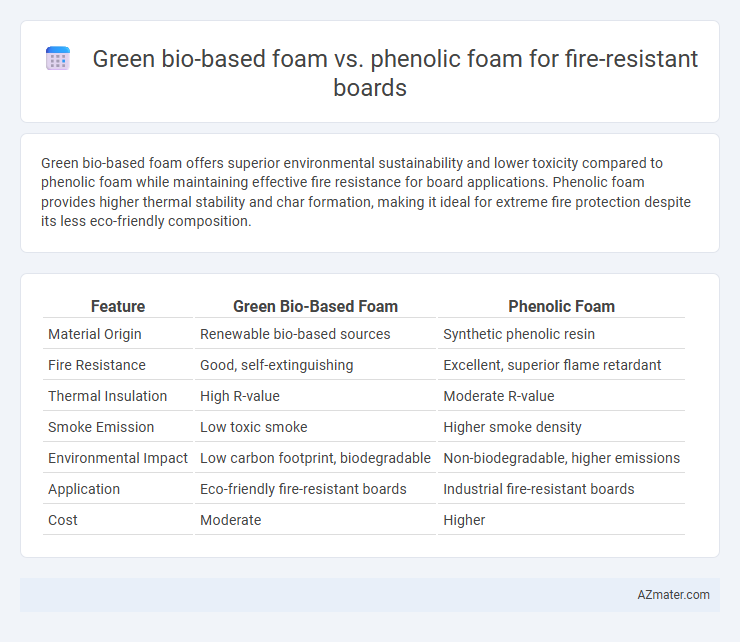 Green bio-based foam vs. phenolic foam for fire-resistant boards

Green bio-based foam offers superior environmental sustainability and lower toxicity compared to phenolic foam while maintaining effective fire resistance for board applications. Phenolic foam provides higher thermal stability and char formation, making it ideal for extreme fire protection despite its less eco-friendly composition.

| Feature | Green Bio-Based Foam | Phenolic Foam |
|---|---|---|
| Material Origin | Renewable bio-based sources | Synthetic phenolic resin |
| Fire Resistance | Good, self-extinguishing | Excellent, superior flame retardant |
| Thermal Insulation | High R-value | Moderate R-value |
| Smoke Emission | Low toxic smoke | Higher smoke density |
| Environmental Impact | Low carbon footprint, biodegradable | Non-biodegradable, higher emissions |
| Application | Eco-friendly fire-resistant boards | Industrial fire-resistant boards |
| Cost | Moderate | Higher |

AZmater.com