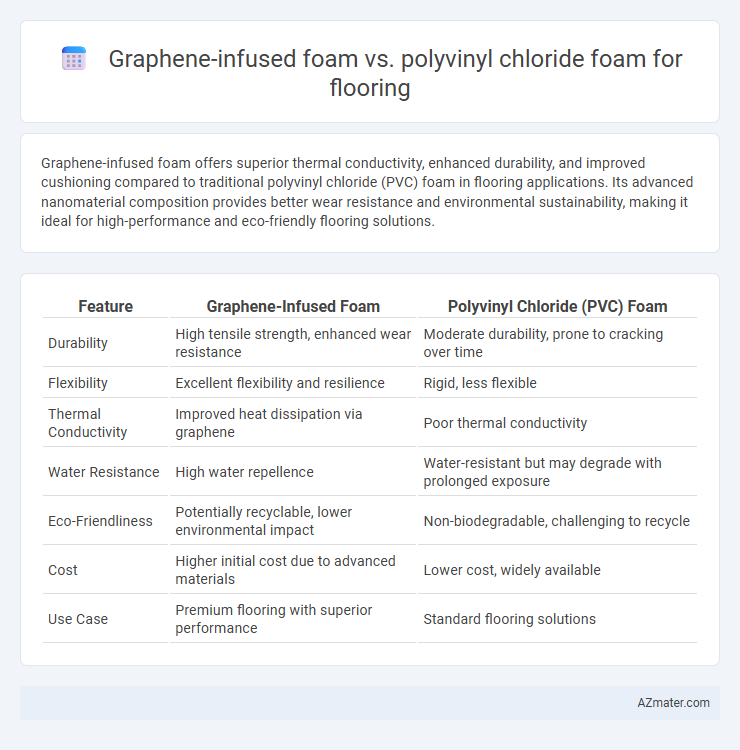 Graphene-infused foam vs. polyvinyl chloride foam for flooring

Graphene-infused foam offers superior thermal conductivity, enhanced durability, and improved cushioning compared to traditional polyvinyl chloride (PVC) foam in flooring applications. Its advanced nanomaterial composition provides better wear resistance and environmental sustainability, making it ideal for high-performance and eco-friendly flooring solutions.

| Feature | Graphene-Infused Foam | Polyvinyl Chloride (PVC) Foam |
|---|---|---|
| Durability | High tensile strength, enhanced wear resistance | Moderate durability, prone to cracking over time |
| Flexibility | Excellent flexibility and resilience | Rigid, less flexible |
| Thermal Conductivity | Improved heat dissipation via graphene | Poor thermal conductivity |
| Water Resistance | High water repellence | Water-resistant but may degrade with prolonged exposure |
| Eco-Friendliness | Potentially recyclable, lower environmental impact | Non-biodegradable, challenging to recycle |
| Cost | Higher initial cost due to advanced materials | Lower cost, widely available |
| Use Case | Premium flooring with superior performance | Standard flooring solutions |

AZmater.com