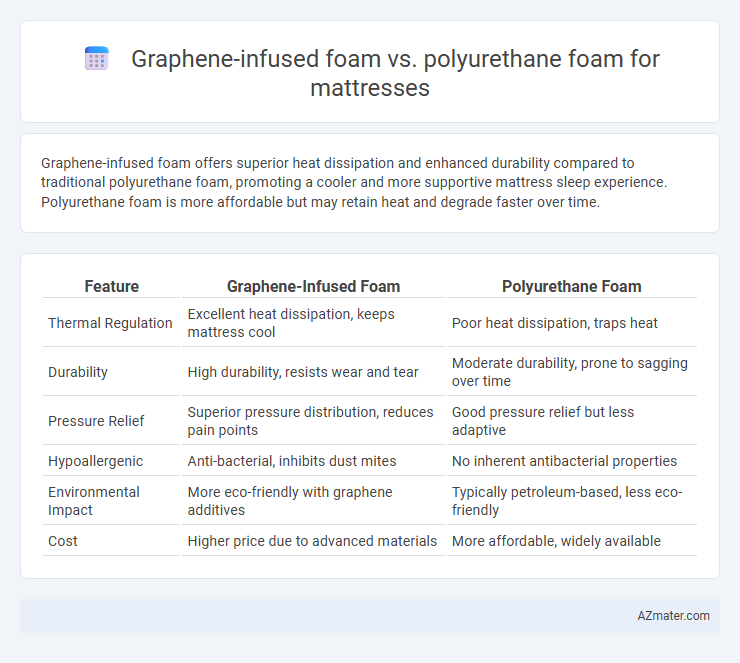 Graphene-infused foam vs. polyurethane foam for mattresses

Graphene-infused foam offers superior heat dissipation and enhanced durability compared to traditional polyurethane foam, promoting a cooler and more supportive mattress sleep experience. Polyurethane foam is more affordable but may retain heat and degrade faster over time.

| Feature | Graphene-Infused Foam | Polyurethane Foam |
|---|---|---|
| Thermal Regulation | Excellent heat dissipation, keeps mattress cool | Poor heat dissipation, traps heat |
| Durability | High durability, resists wear and tear | Moderate durability, prone to sagging over time |
| Pressure Relief | Superior pressure distribution, reduces pain points | Good pressure relief but less adaptive |
| Hypoallergenic | Anti-bacterial, inhibits dust mites | No inherent antibacterial properties |
| Environmental Impact | More eco-friendly with graphene additives | Typically petroleum-based, less eco-friendly |
| Cost | Higher price due to advanced materials | More affordable, widely available |

AZmater.com