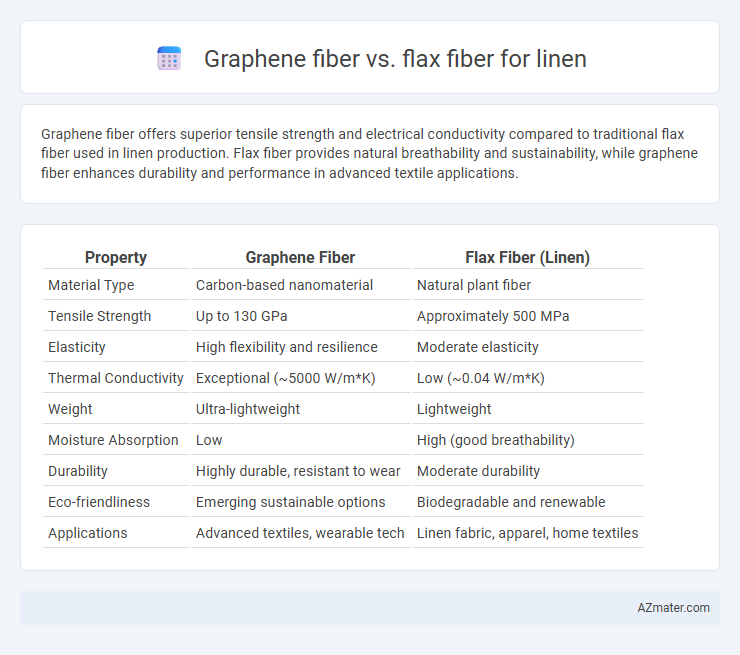 Graphene fiber vs. flax fiber for linen

Graphene fiber offers superior tensile strength and electrical conductivity compared to traditional flax fiber used in linen production. Flax fiber provides natural breathability and sustainability, while graphene fiber enhances durability and performance in advanced textile applications.

| Property | Graphene Fiber | Flax Fiber (Linen) |
|---|---|---|
| Material Type | Carbon-based nanomaterial | Natural plant fiber |
| Tensile Strength | Up to 130 GPa | Approximately 500 MPa |
| Elasticity | High flexibility and resilience | Moderate elasticity |
| Thermal Conductivity | Exceptional (~5000 W/m*K) | Low (~0.04 W/m*K) |
| Weight | Ultra-lightweight | Lightweight |
| Moisture Absorption | Low | High (good breathability) |
| Durability | Highly durable, resistant to wear | Moderate durability |
| Eco-friendliness | Emerging sustainable options | Biodegradable and renewable |
| Applications | Advanced textiles, wearable tech | Linen fabric, apparel, home textiles |

AZmater.com