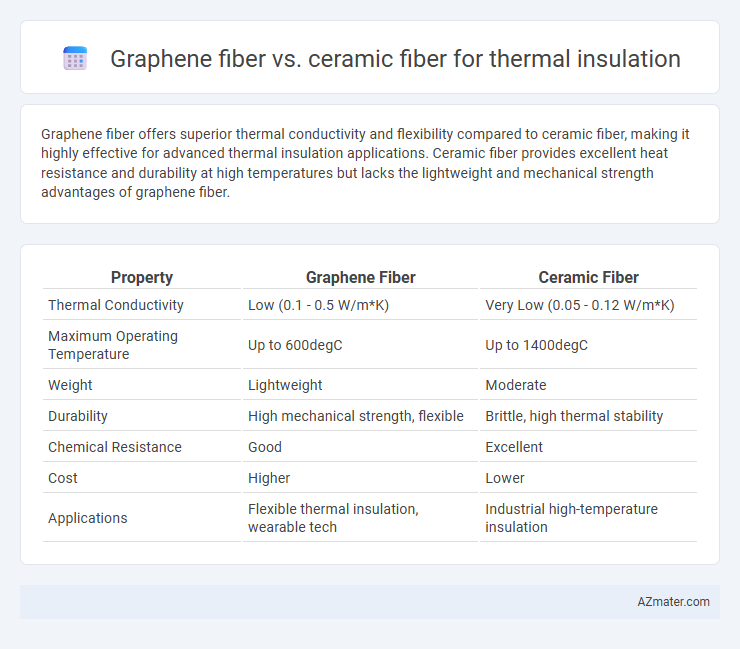 Graphene fiber vs. ceramic fiber for thermal insulation

Graphene fiber offers superior thermal conductivity and flexibility compared to ceramic fiber, making it highly effective for advanced thermal insulation applications. Ceramic fiber provides excellent heat resistance and durability at high temperatures but lacks the lightweight and mechanical strength advantages of graphene fiber.

| Property | Graphene Fiber | Ceramic Fiber |
|---|---|---|
| Thermal Conductivity | Low (0.1 - 0.5 W/m*K) | Very Low (0.05 - 0.12 W/m*K) |
| Maximum Operating Temperature | Up to 600degC | Up to 1400degC |
| Weight | Lightweight | Moderate |
| Durability | High mechanical strength, flexible | Brittle, high thermal stability |
| Chemical Resistance | Good | Excellent |
| Cost | Higher | Lower |
| Applications | Flexible thermal insulation, wearable tech | Industrial high-temperature insulation |

AZmater.com