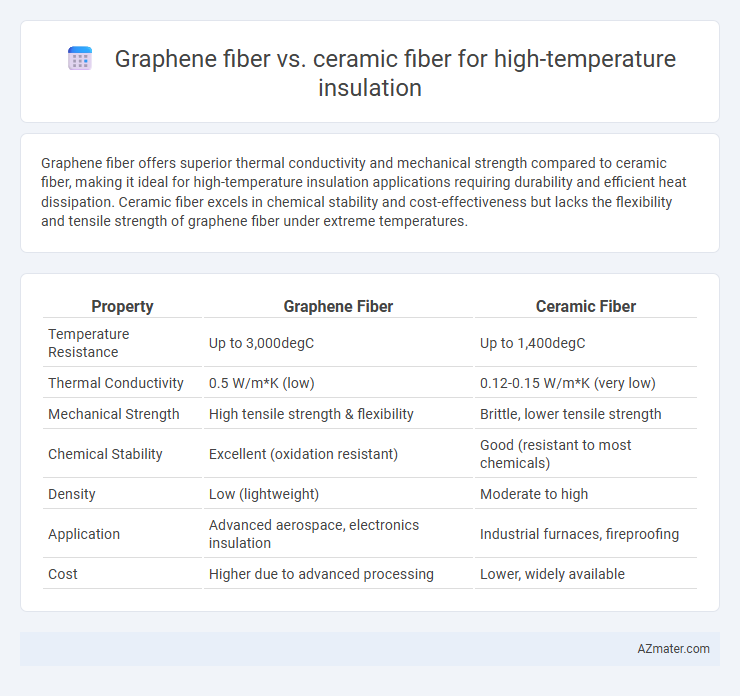 Graphene fiber vs. ceramic fiber for high-temperature insulation

Graphene fiber offers superior thermal conductivity and mechanical strength compared to ceramic fiber, making it ideal for high-temperature insulation applications requiring durability and efficient heat dissipation. Ceramic fiber excels in chemical stability and cost-effectiveness but lacks the flexibility and tensile strength of graphene fiber under extreme temperatures.

| Property | Graphene Fiber | Ceramic Fiber |
|---|---|---|
| Temperature Resistance | Up to 3,000degC | Up to 1,400degC |
| Thermal Conductivity | 0.5 W/m*K (low) | 0.12-0.15 W/m*K (very low) |
| Mechanical Strength | High tensile strength & flexibility | Brittle, lower tensile strength |
| Chemical Stability | Excellent (oxidation resistant) | Good (resistant to most chemicals) |
| Density | Low (lightweight) | Moderate to high |
| Application | Advanced aerospace, electronics insulation | Industrial furnaces, fireproofing |
| Cost | Higher due to advanced processing | Lower, widely available |

AZmater.com