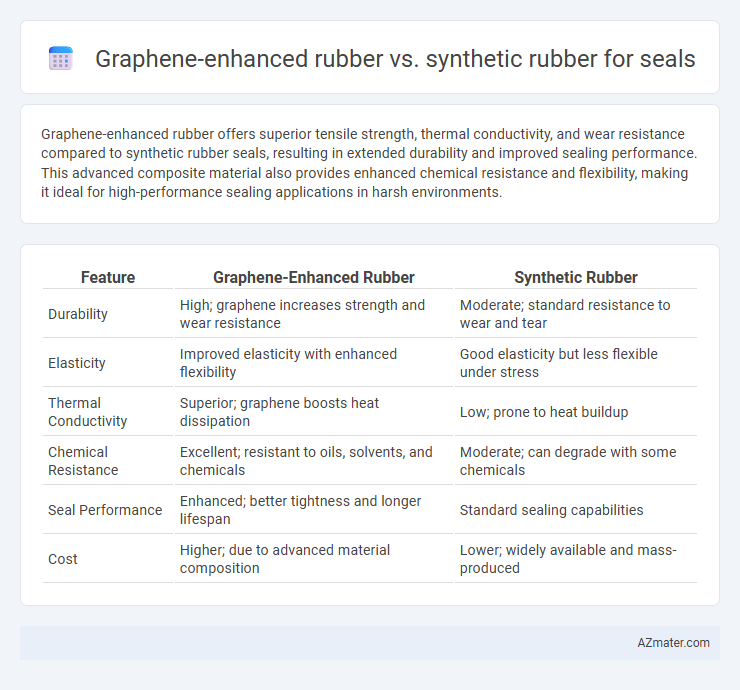 Graphene-enhanced rubber vs. synthetic rubber for seals

Graphene-enhanced rubber offers superior tensile strength, thermal conductivity, and wear resistance compared to synthetic rubber seals, resulting in extended durability and improved sealing performance. This advanced composite material also provides enhanced chemical resistance and flexibility, making it ideal for high-performance sealing applications in harsh environments.

| Feature | Graphene-Enhanced Rubber | Synthetic Rubber |
|---|---|---|
| Durability | High; graphene increases strength and wear resistance | Moderate; standard resistance to wear and tear |
| Elasticity | Improved elasticity with enhanced flexibility | Good elasticity but less flexible under stress |
| Thermal Conductivity | Superior; graphene boosts heat dissipation | Low; prone to heat buildup |
| Chemical Resistance | Excellent; resistant to oils, solvents, and chemicals | Moderate; can degrade with some chemicals |
| Seal Performance | Enhanced; better tightness and longer lifespan | Standard sealing capabilities |
| Cost | Higher; due to advanced material composition | Lower; widely available and mass-produced |

AZmater.com