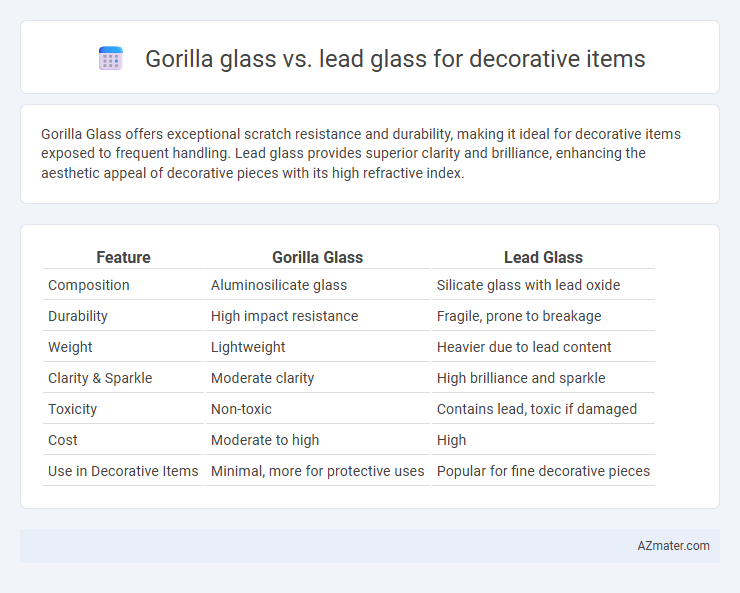 Gorilla glass vs. lead glass for decorative items

Gorilla Glass offers exceptional scratch resistance and durability, making it ideal for decorative items exposed to frequent handling. Lead glass provides superior clarity and brilliance, enhancing the aesthetic appeal of decorative pieces with its high refractive index.

| Feature | Gorilla Glass | Lead Glass |
|---|---|---|
| Composition | Aluminosilicate glass | Silicate glass with lead oxide |
| Durability | High impact resistance | Fragile, prone to breakage |
| Weight | Lightweight | Heavier due to lead content |
| Clarity & Sparkle | Moderate clarity | High brilliance and sparkle |
| Toxicity | Non-toxic | Contains lead, toxic if damaged |
| Cost | Moderate to high | High |
| Use in Decorative Items | Minimal, more for protective uses | Popular for fine decorative pieces |

AZmater.com