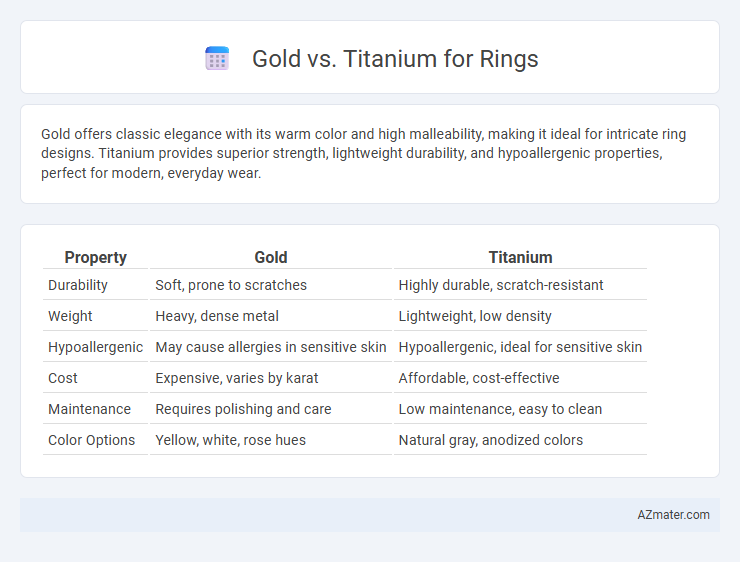 Gold vs. Titanium for Rings

Gold offers classic elegance with its warm color and high malleability, making it ideal for intricate ring designs. Titanium provides superior strength, lightweight durability, and hypoallergenic properties, perfect for modern, everyday wear.

| Property | Gold | Titanium |
|---|---|---|
| Durability | Soft, prone to scratches | Highly durable, scratch-resistant |
| Weight | Heavy, dense metal | Lightweight, low density |
| Hypoallergenic | May cause allergies in sensitive skin | Hypoallergenic, ideal for sensitive skin |
| Cost | Expensive, varies by karat | Affordable, cost-effective |
| Maintenance | Requires polishing and care | Low maintenance, easy to clean |
| Color Options | Yellow, white, rose hues | Natural gray, anodized colors |

AZmater.com